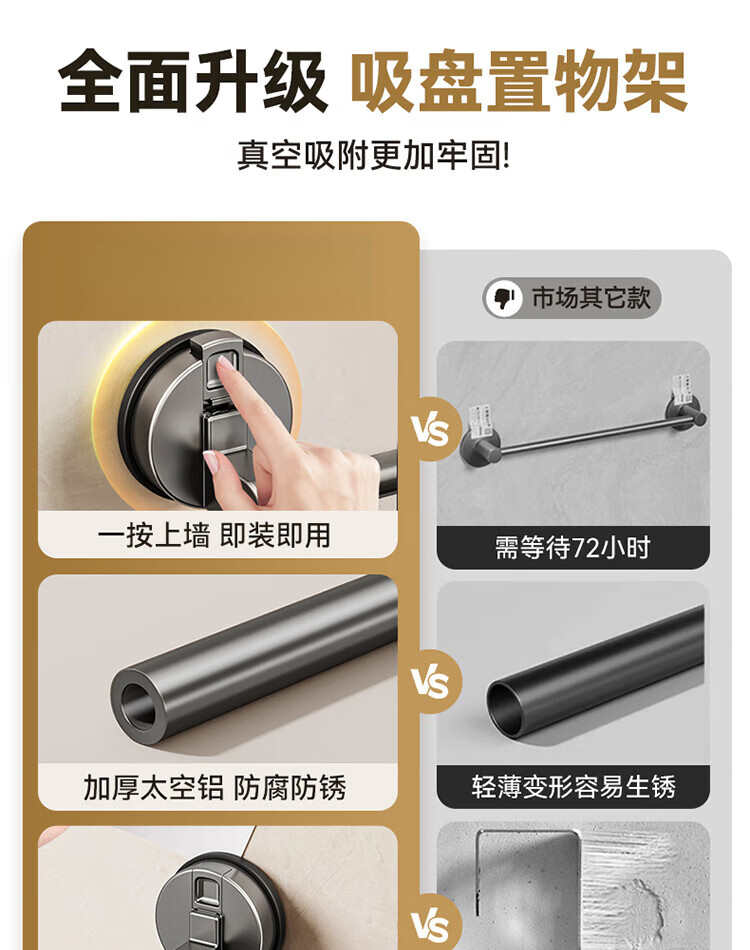 全面升级 吸盘置物架

真空吸附更加牢固!

市场其它款

一按上墙 即装即用

VS

需等待72小时

加厚太空铝 防腐防锈

VS

轻薄变形容易生锈

VS