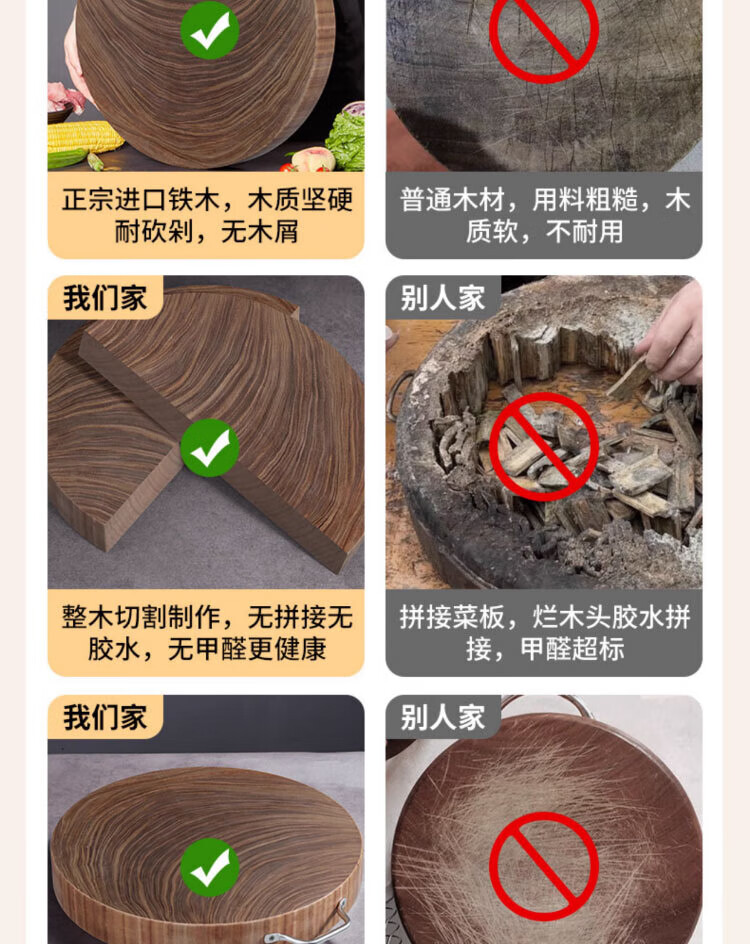 正宗进口铁木，木质坚硬耐砍剁，无木屑

普通木材，用料粗糙，木质软，不耐用

我们家

整木切割制作，无拼接无胶水，无甲醛更健康

别人家

拼接菜板，烂木头胶水拼接，甲醛超标

我们家

别人家