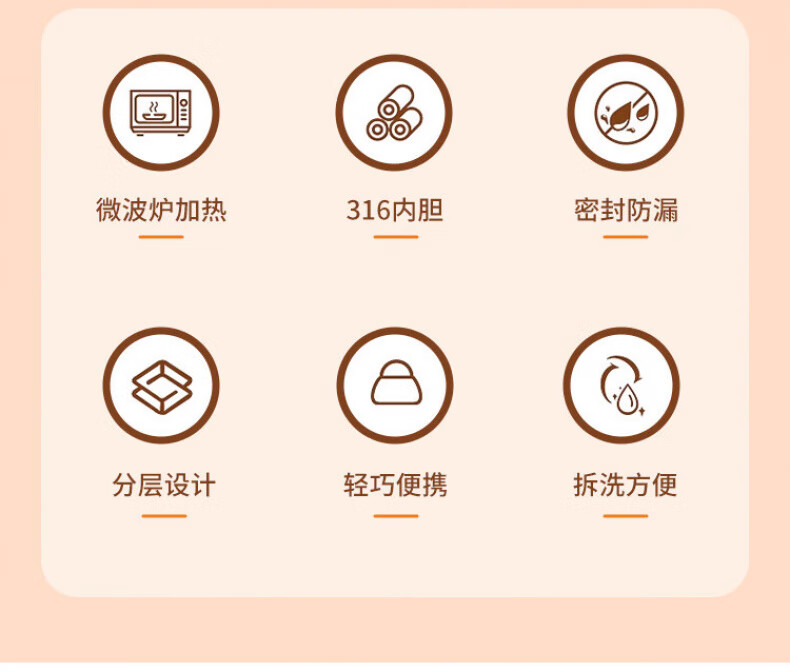 微波炉加热

316内胆

密封防漏

分层设计

轻巧便携

拆洗方便