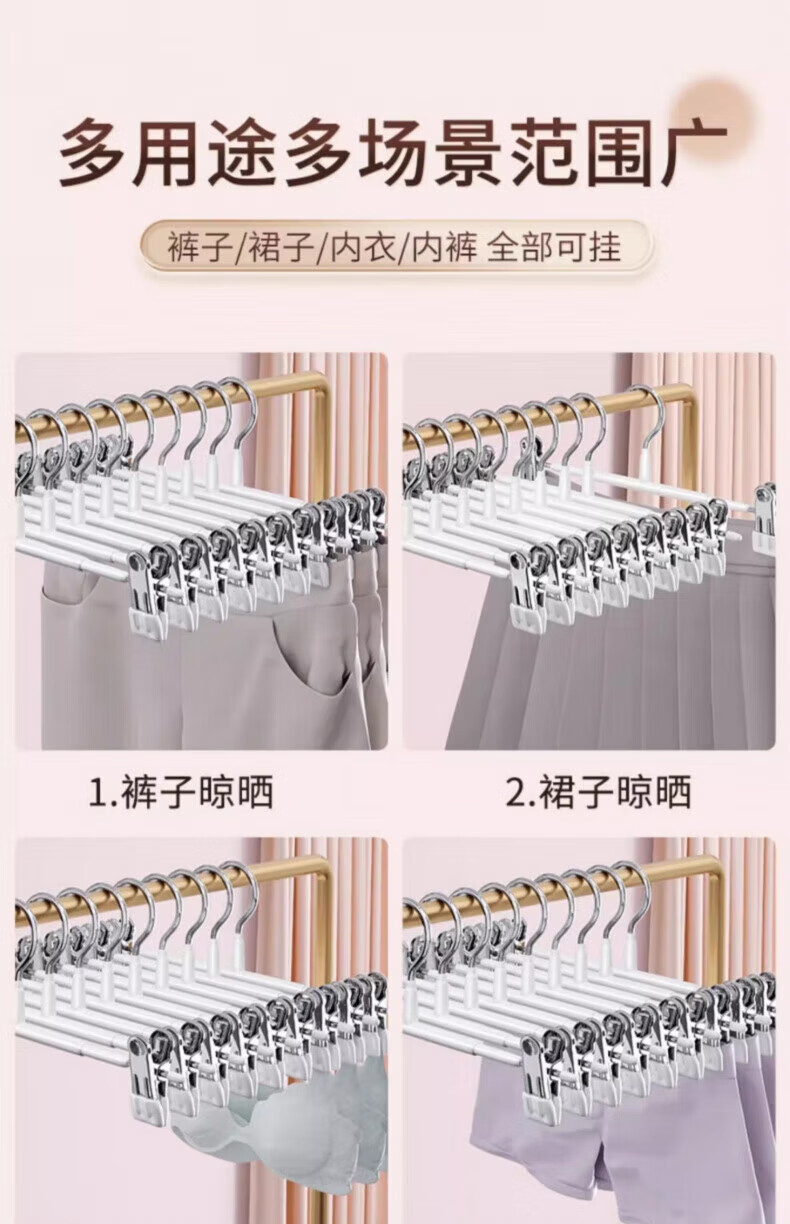 多用途多场景范围广

裤子/裙子/内衣/内裤 全部可挂

1.裤子晾晒

2.裙子晾晒