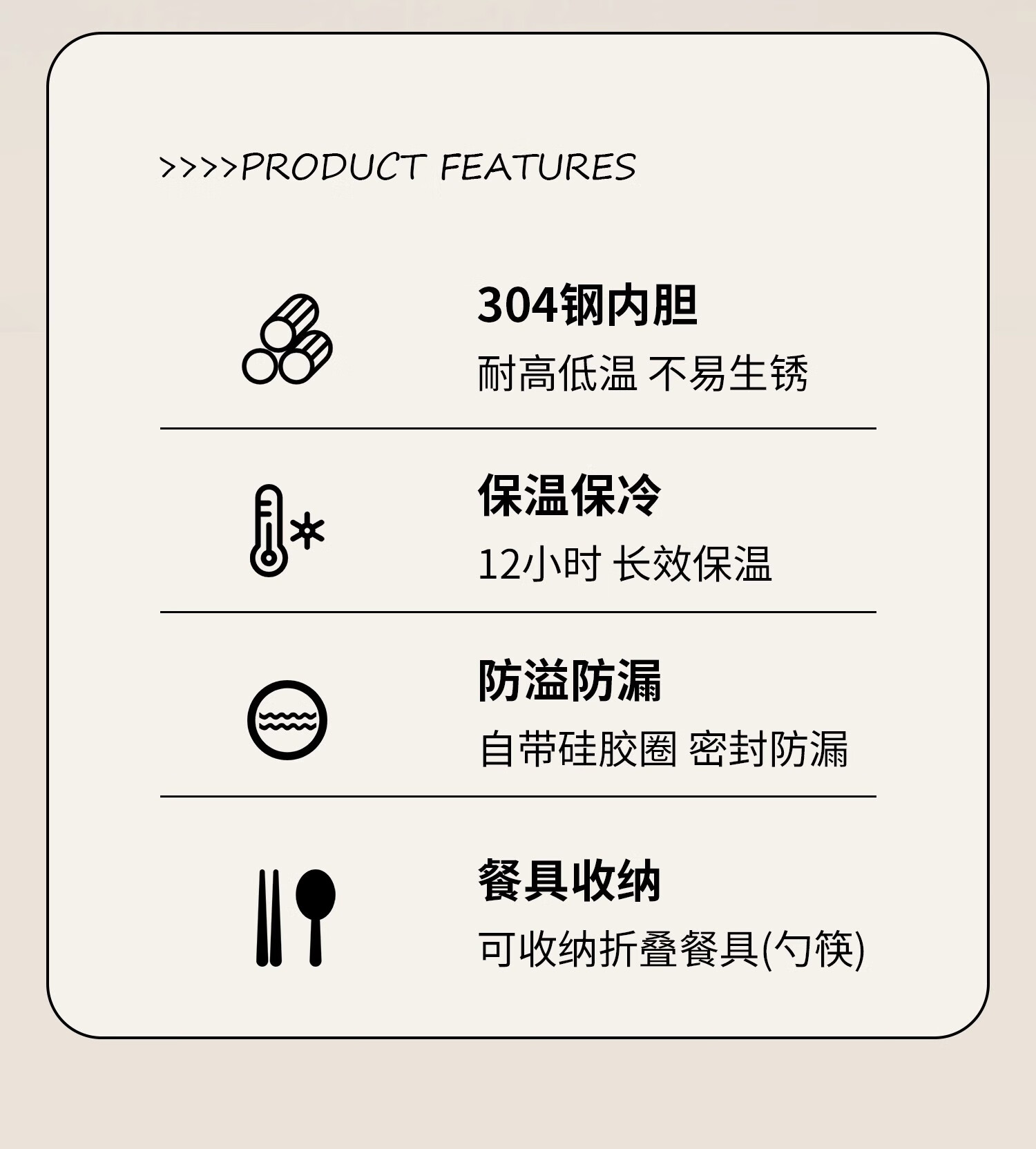 >>>>PRODUCT FEATURES

304钢内胆

耐高低温 不易生锈

保温保冷

12小时 长效保温

防溢防漏

自带硅胶圈 密封防漏

餐具收纳

可收纳折叠餐具(勺筷)