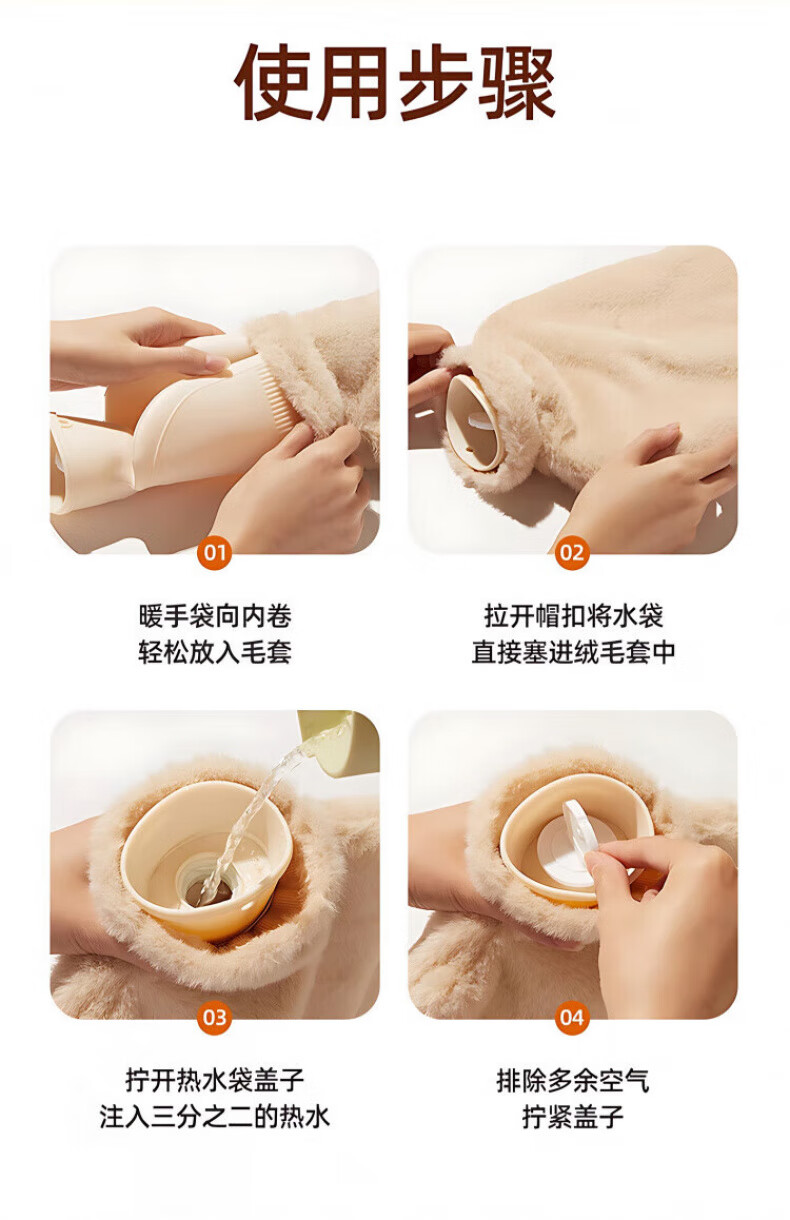 使用步骤

01

暖手袋向内卷
轻松放入毛套

02

拉开帽扣将水袋
直接塞进绒毛套中

03

拧开热水袋盖子
注入三分之二的热水

04

排除多余空气
拧紧盖子