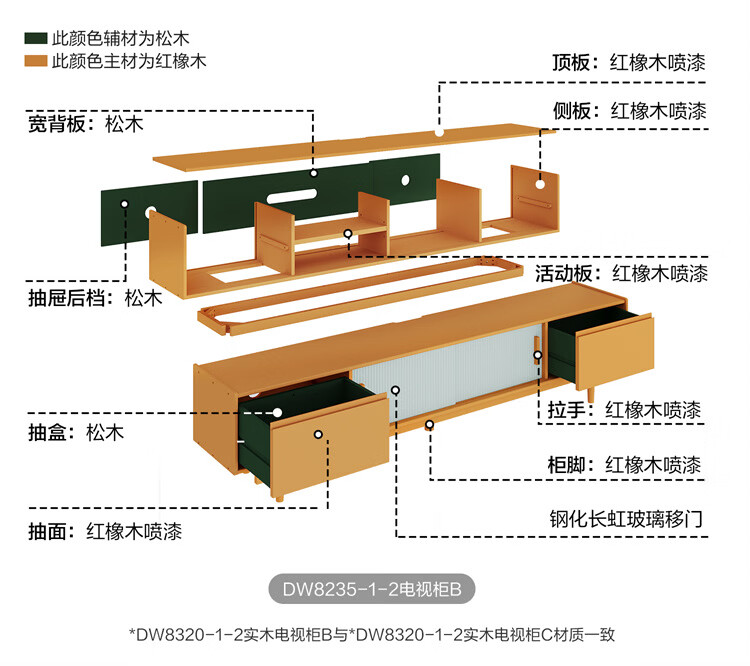 此颜色辅材为松木
此颜色主材为红橡木

顶板：红橡木喷漆

侧板：红橡木喷漆

宽背板：松木

活动板：红橡木喷漆

抽屉后档：松木

拉手：红橡木喷漆

抽盒：松木

柜脚：红橡木喷漆

钢化长虹玻璃移门

抽面：红橡木喷漆

DW8235-1-2电视柜B

*DW8320-1-2实木电视柜B与*DW8320-1-2实木电视柜C材质一致