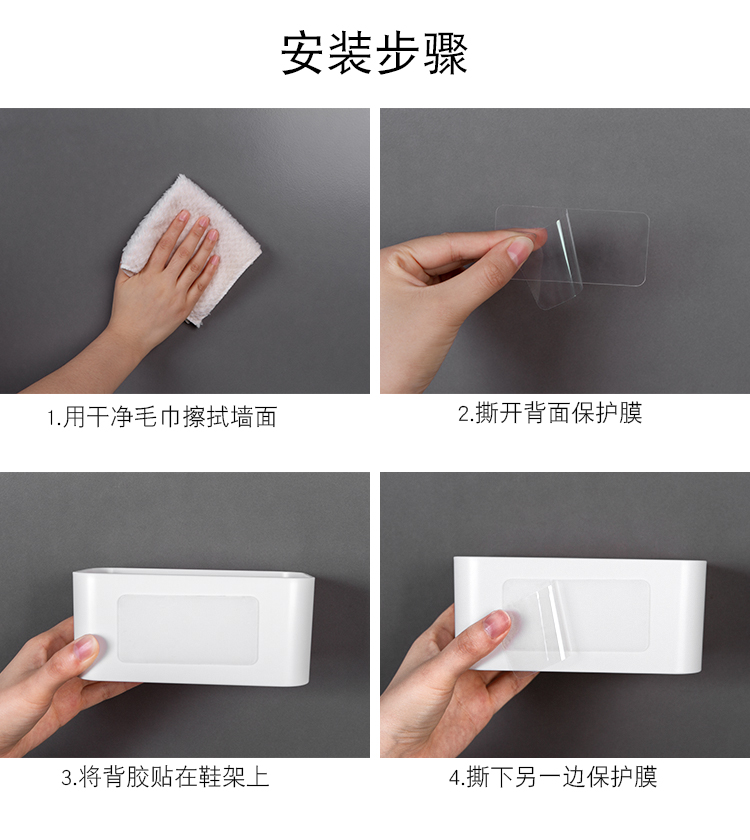 安装步骤

1.用干净毛巾擦拭墙面

2.撕开背面保护膜

3.将背胶贴在鞋架上

4.撕下另一边保护膜