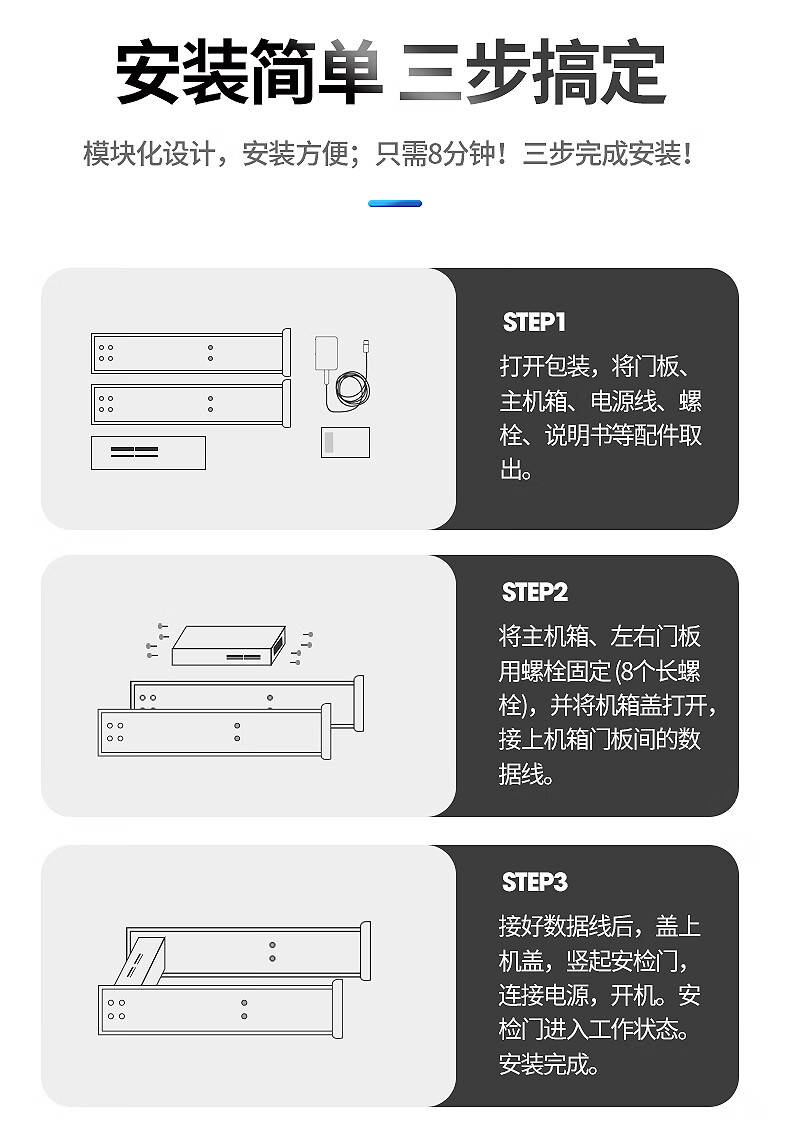 安装简单 三步搞定

模块化设计，安装方便；只需8分钟！三步完成安装！

STEP1

打开包装，将门板、主机箱、电源线、螺栓、说明书等配件取出。

STEP2

将主机箱、左右门板用螺栓固定 (8个长螺栓)，并将机箱盖打开，接上机箱门板间的数据线。

STEP3

接好数据线后，盖上机盖，竖起安检门，连接电源，开机。安检门进入工作状态。安装完成。