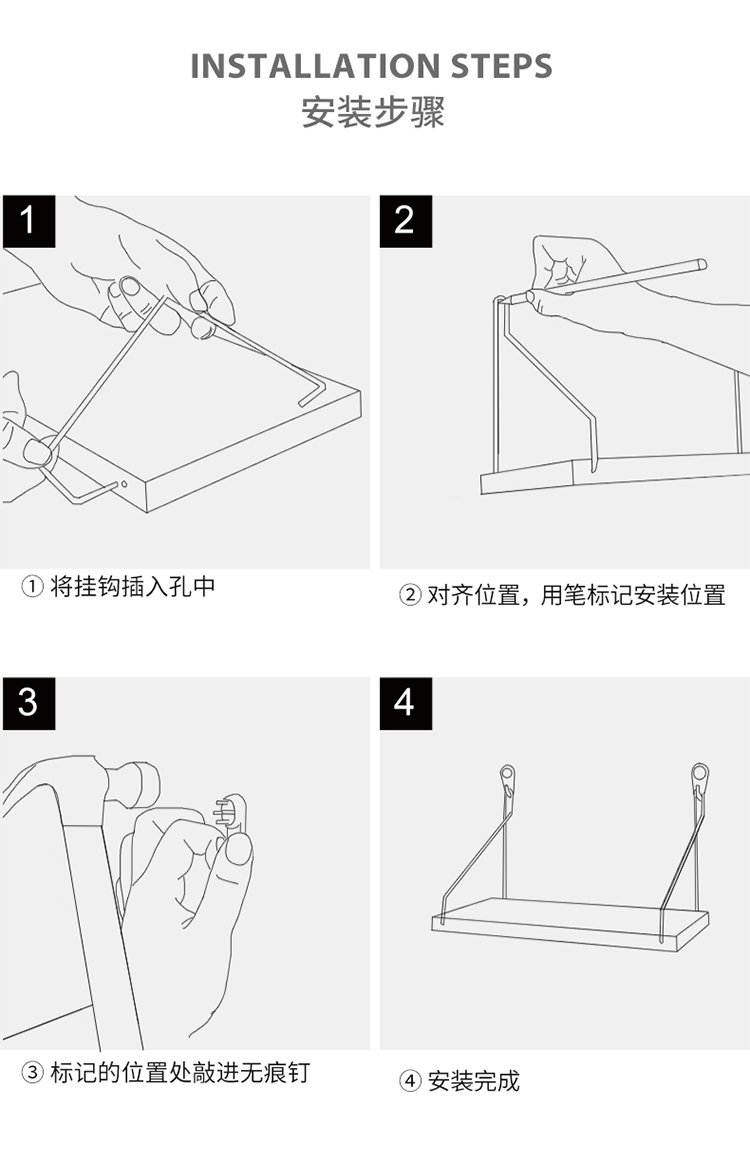 INSTALLATION STEPS
安装步骤

1

① 将挂钩插入孔中

2

② 对齐位置，用笔标记安装位置

3

③ 标记的位置处敲进无痕钉

4

④ 安装完成