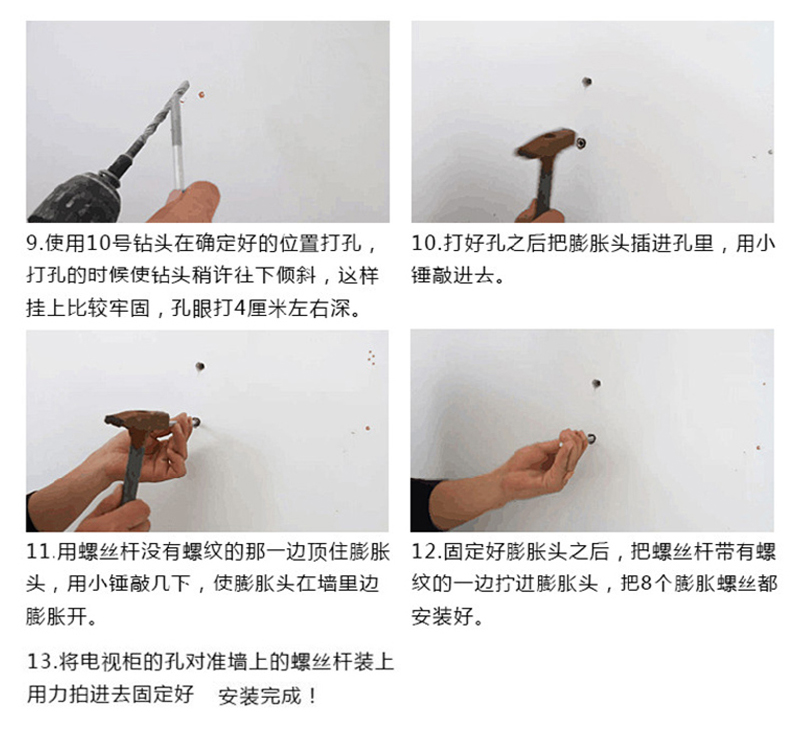 9.使用10号钻头在确定好的位置打孔，打孔的时候使钻头稍许往下倾斜，这样挂上比较牢固，孔眼打4厘米左右深。

10.打好孔之后把膨胀头插进孔里，用小锤敲进去。

11.用螺丝杆没有螺纹的那一边顶住膨胀头，用小锤敲几下，使膨胀头在墙里边膨胀开。

12.固定好膨胀头之后，把螺丝杆带有螺纹的一边拧进膨胀头，把8个膨胀螺丝都安装好。

13.将电视柜的孔对准墙上的螺丝杆装上用力拍进去固定好 安装完成！