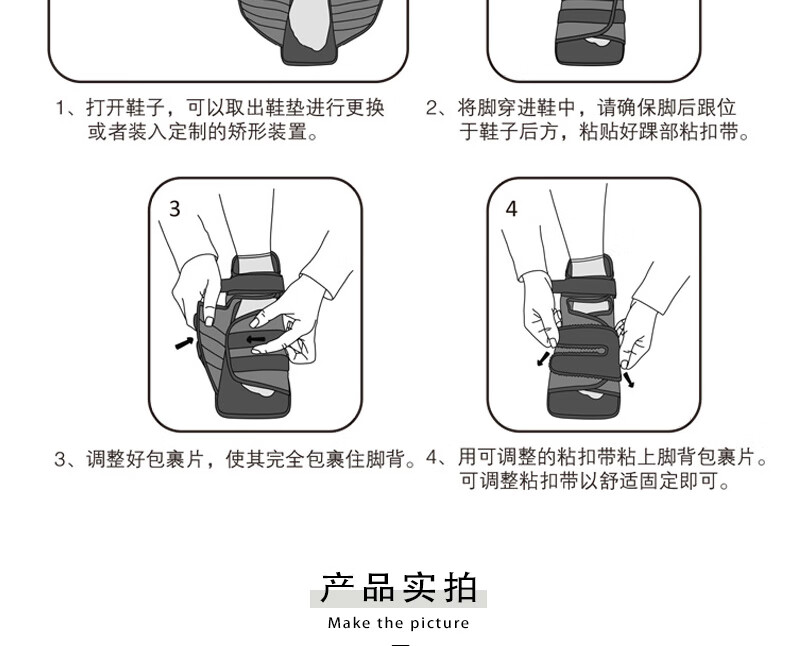 1、打开鞋子，可以取出鞋垫进行更换或者装入定制的矫形装置。

2、将脚穿进鞋中，请确保脚后跟位于鞋子后方，粘贴好踝部粘扣带。

3

4

3、调整好包裹片，使其完全包裹住脚背。

4、用可调整的粘扣带粘上脚背包裹片。可调整粘扣带以舒适固定即可。

产品实拍

Make the picture