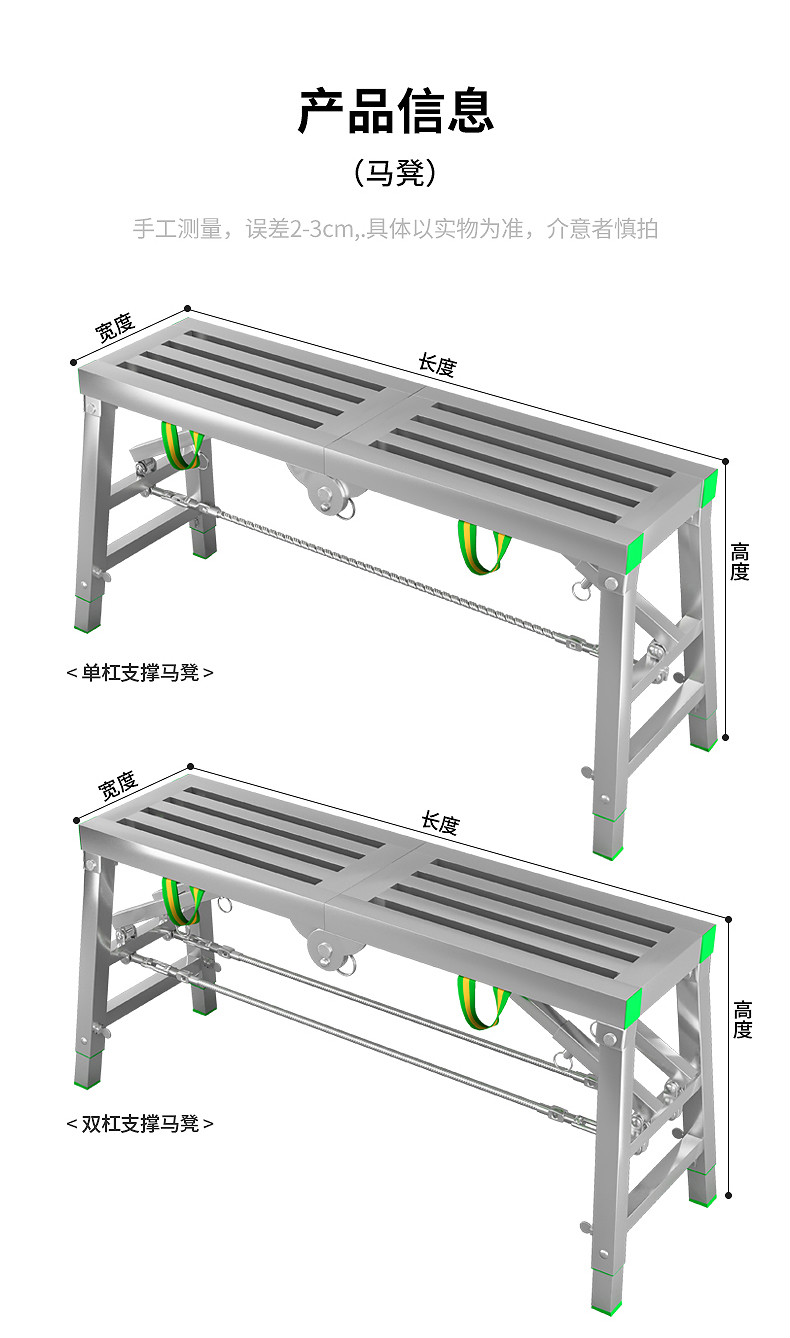 产品信息

（马凳）

手工测量，误差2-3cm,.具体以实物为准，介意者慎拍

宽度

长度

高度

< 单杠支撑马凳 >

宽度

长度

高度

< 双杠支撑马凳 >