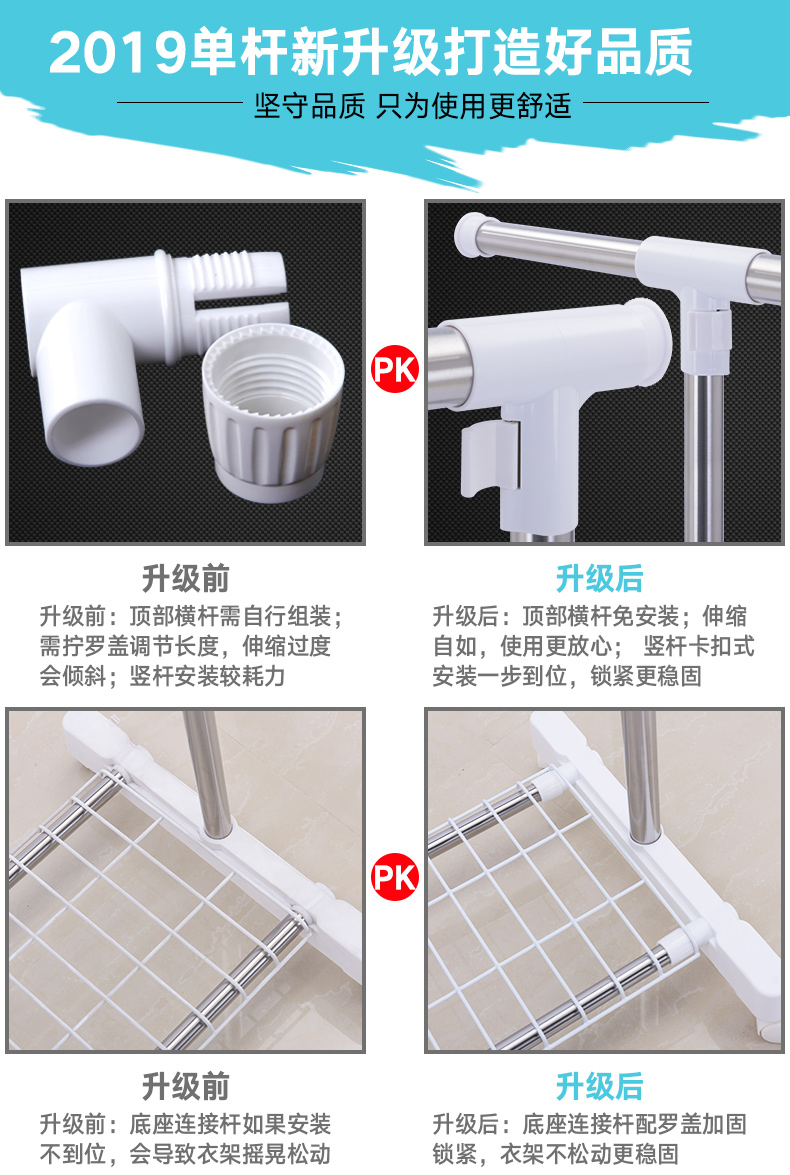 2019单杆新升级打造好品质

坚守品质 只为使用更舒适

PK

升级前

升级前：顶部横杆需自行组装；需拧罗盖调节长度，伸缩过度会倾斜；竖杆安装较耗力

升级后

升级后：顶部横杆免安装；伸缩自如，使用更放心； 竖杆卡扣式安装一步到位，锁紧更稳固

PK

升级前

升级前：底座连接杆如果安装不到位，会导致衣架摇晃松动

升级后

升级后：底座连接杆配罗盖加固锁紧，衣架不松动更稳固