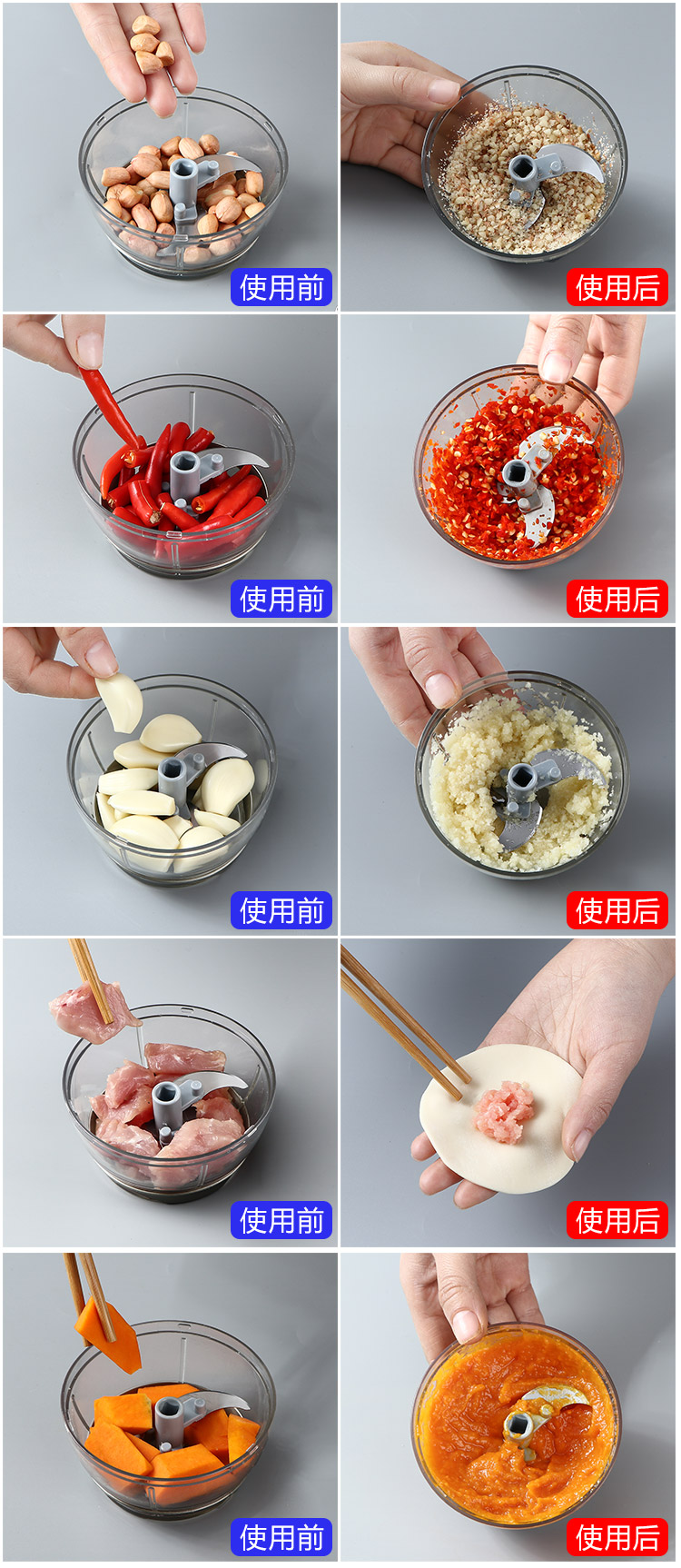 使用前

使用后

使用前

使用后

使用前

使用后

使用前

使用后

使用前

使用后