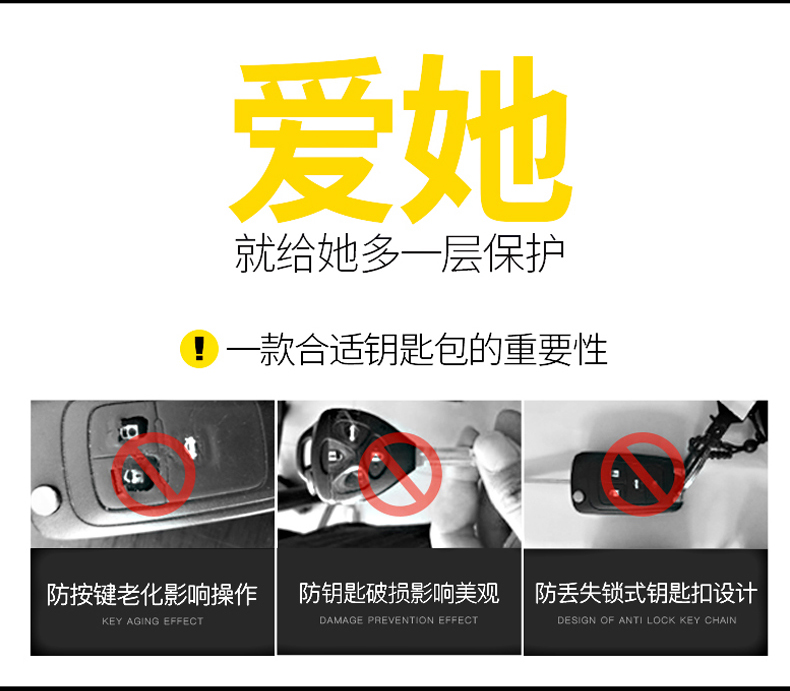 爱她

就给她多一层保护

! 一款合适钥匙包的重要性

防按键老化影响操作
KEY AGING EFFECT

防钥匙破损影响美观
DAMAGE PREVENTION EFFECT

防丢失锁式钥匙扣设计
DESIGN OF ANTI LOCK KEY CHAIN