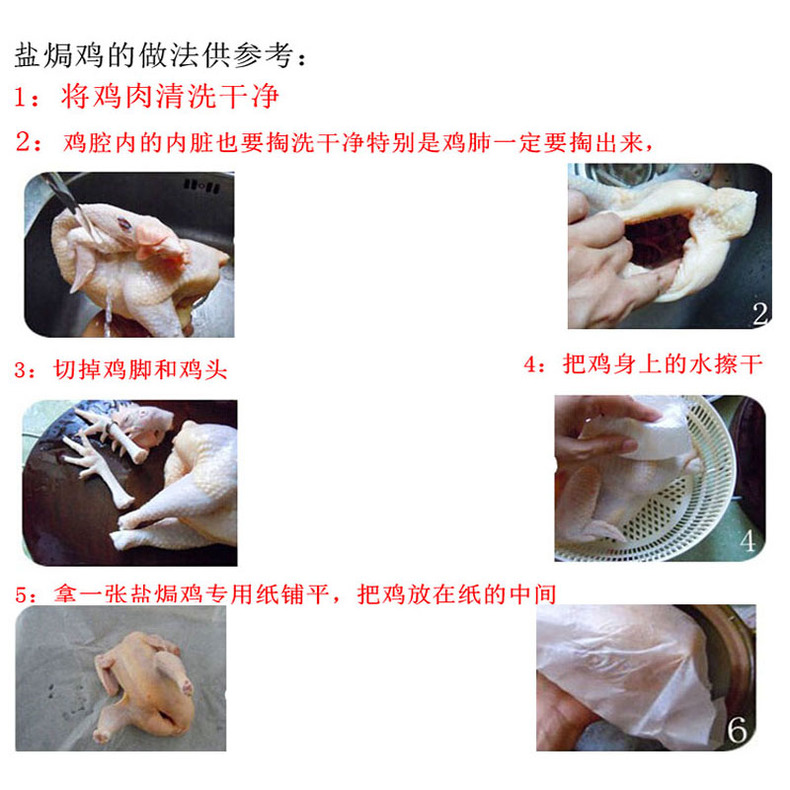 盐焗鸡的做法供参考：

1：将鸡肉清洗干净

2：鸡腔内的内脏也要掏洗干净特别是鸡肺一定要掏出来，

2

3：切掉鸡脚和鸡头

4：把鸡身上的水擦干

4

5：拿一张盐焗鸡专用纸铺平，把鸡放在纸的中间

6