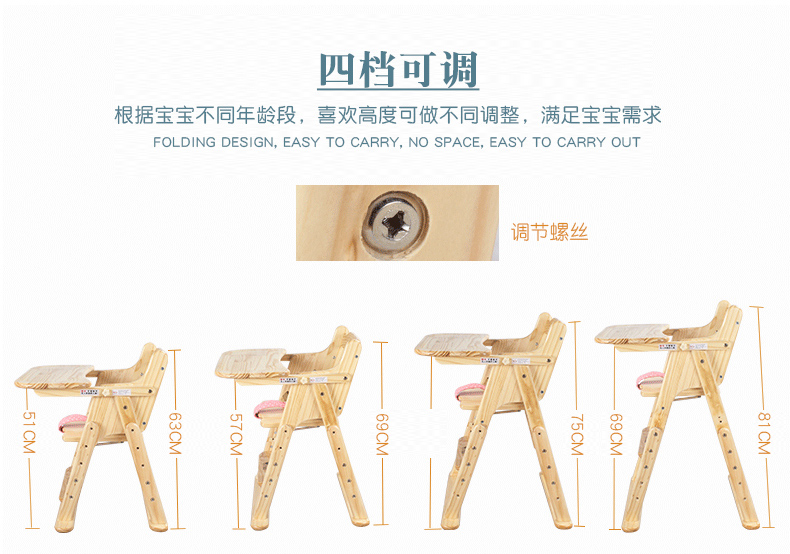 四档可调

根据宝宝不同年龄段，喜欢高度可做不同调整，满足宝宝需求

FOLDING DESIGN, EASY TO CARRY, NO SPACE, EASY TO CARRY OUT

调节螺丝

51CM

63CM

57CM

69CM

75CM

69CM

81CM