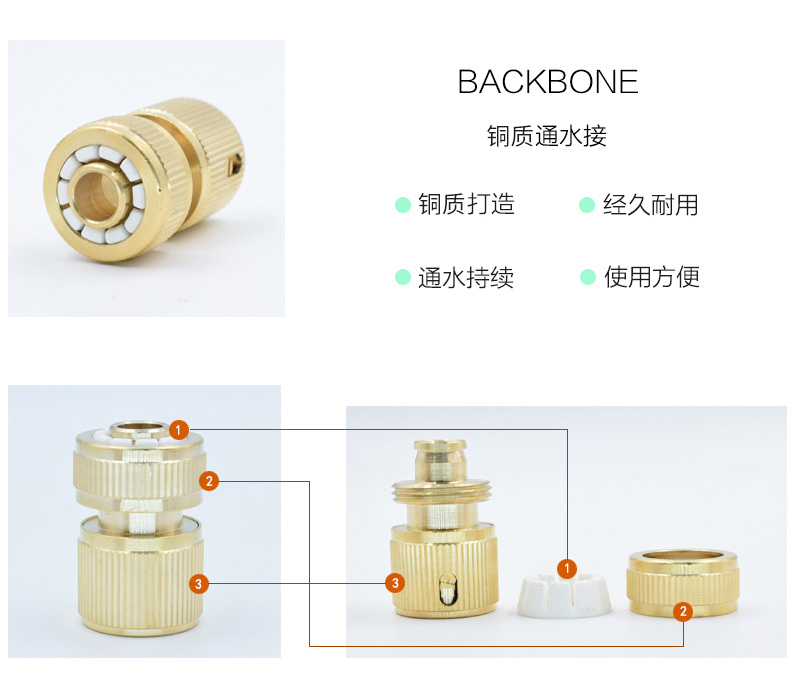 BACKBONE

铜质通水接

铜质打造　经久耐用

通水持续　使用方便

1
2
3

3
1
2