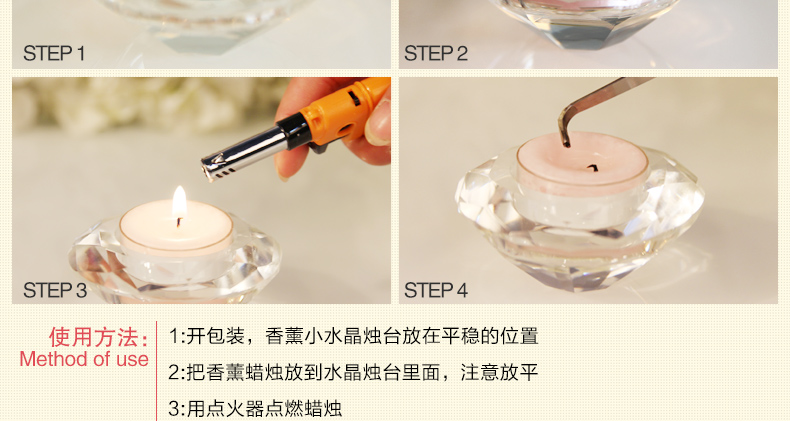 STEP 1

STEP 2

STEP 3

STEP 4

使用方法：
Method of use

1:开包装，香薰小水晶烛台放在平稳的位置

2:把香薰蜡烛放到水晶烛台里面，注意放平

3:用点火器点燃蜡烛