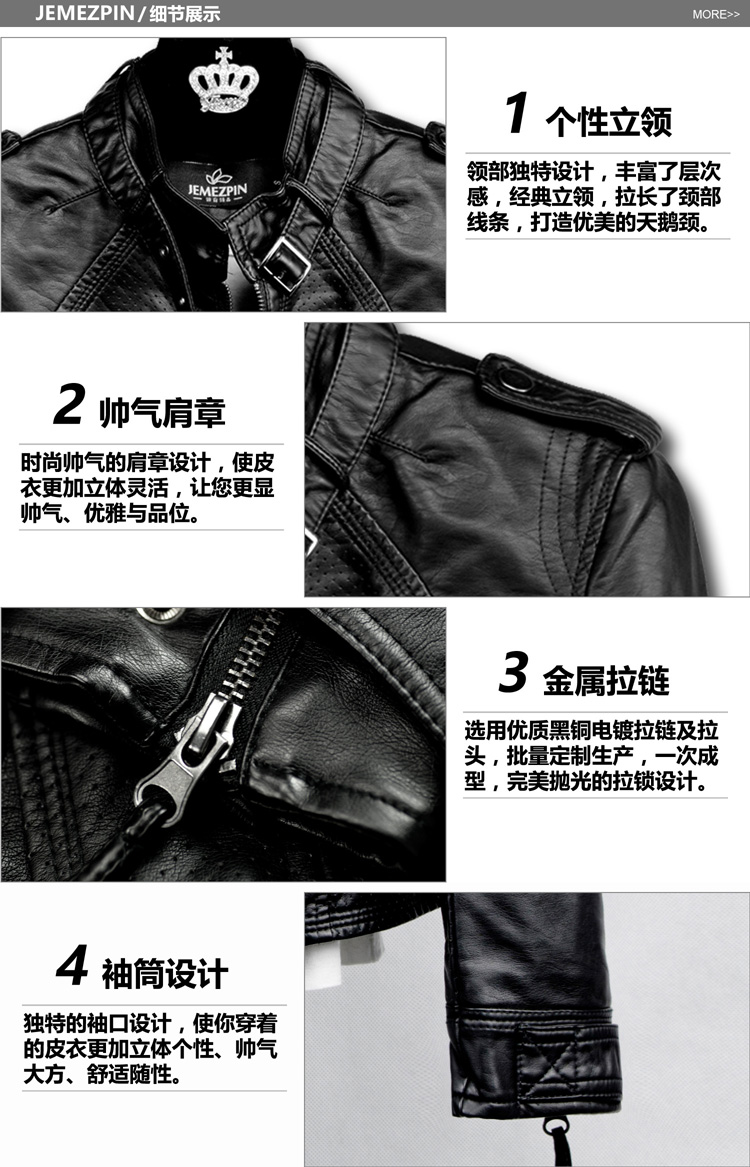 JEMEZPIN / 细节展示

MORE>>

JEMEZPIN

1 个性立领

领部独特设计，丰富了层次感，经典立领，拉长了颈部线条，打造优美的天鹅颈。

2 帅气肩章

时尚帅气的肩章设计，使皮衣更加立体灵活，让您更显帅气、优雅与品位。

3 金属拉链

选用优质黑铜电镀拉链及拉头，批量定制生产，一次成型，完美抛光的拉锁设计。

4 袖筒设计

独特的袖口设计，使你穿着的皮衣更加立体个性、帅气大方、舒适随性。