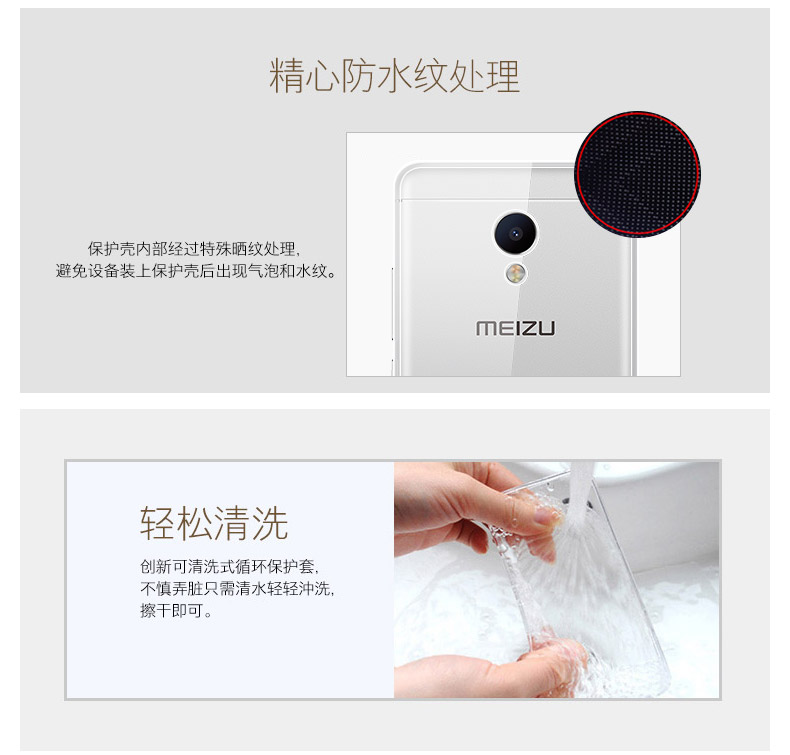 精心防水纹处理

保护壳内部经过特殊晒纹处理，
避免设备装上保护壳后出现气泡和水纹。

MEIZU

轻松清洗

创新可清洗式循环保护套，
不慎弄脏只需清水轻轻冲洗，
擦干即可。