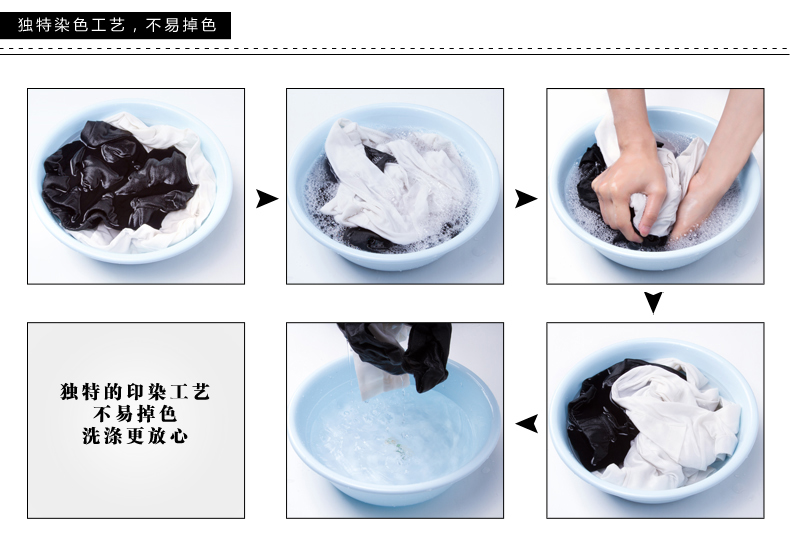 独特染色工艺，不易掉色

独特的印染工艺
不易掉色
洗涤更放心