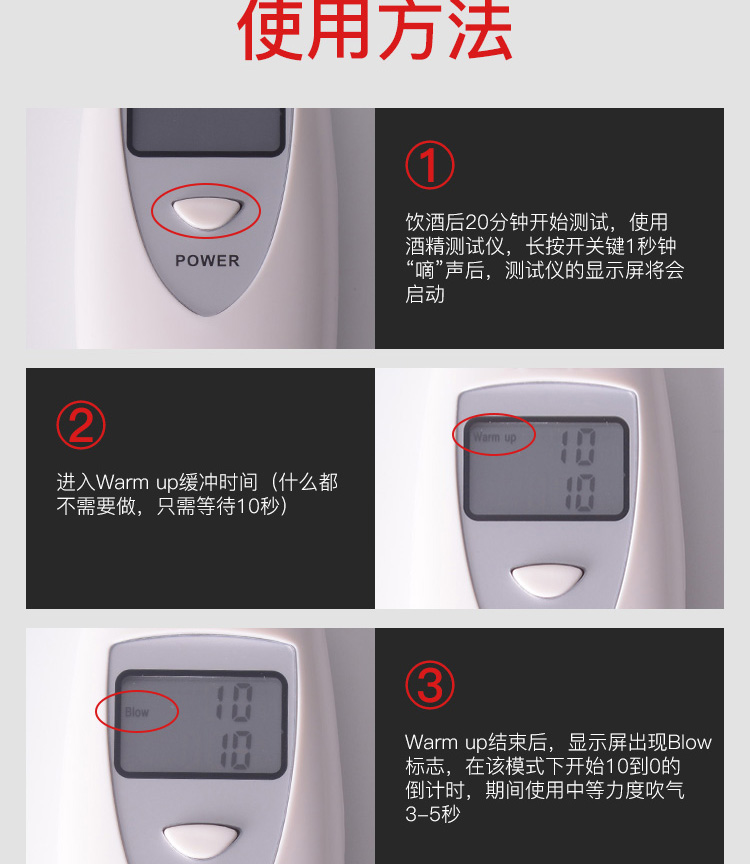 使用方法

POWER

①

饮酒后20分钟开始测试，使用酒精测试仪，长按开关键1秒钟“嘀”声后，测试仪的显示屏将会启动

②

进入Warm up缓冲时间（什么都不需要做，只需等待10秒）

Warm up 10 10

Blow 10 10

③

Warm up结束后，显示屏出现Blow标志，在该模式下开始10到0的倒计时，期间使用中等力度吹气3-5秒