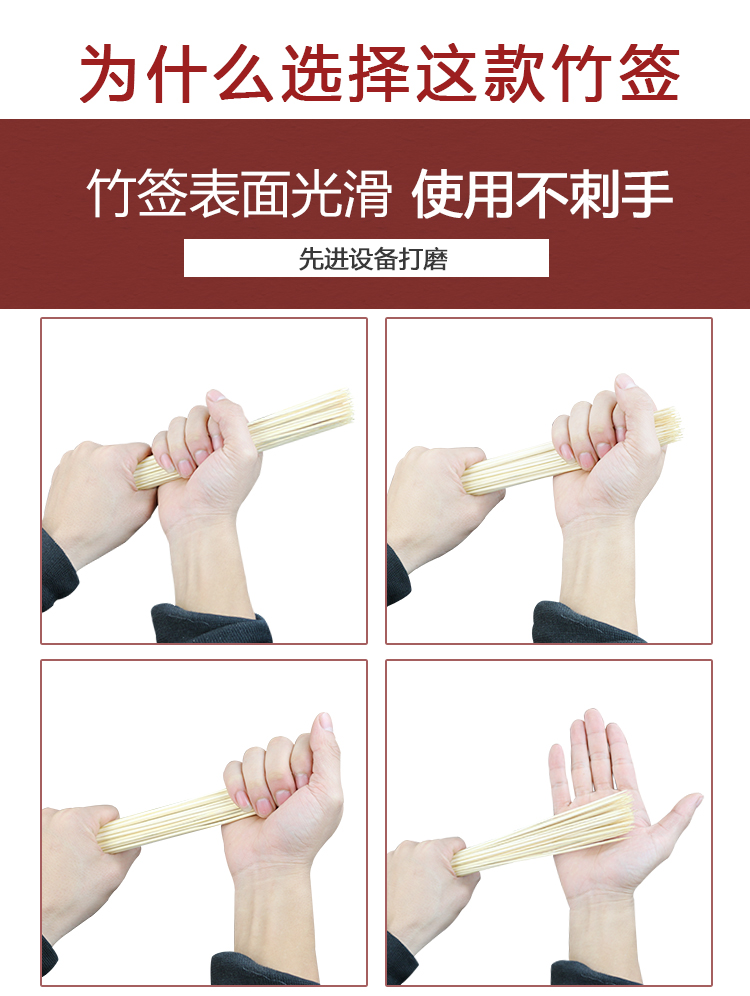 为什么选择这款竹签

竹签表面光滑 使用不刺手

先进设备打磨