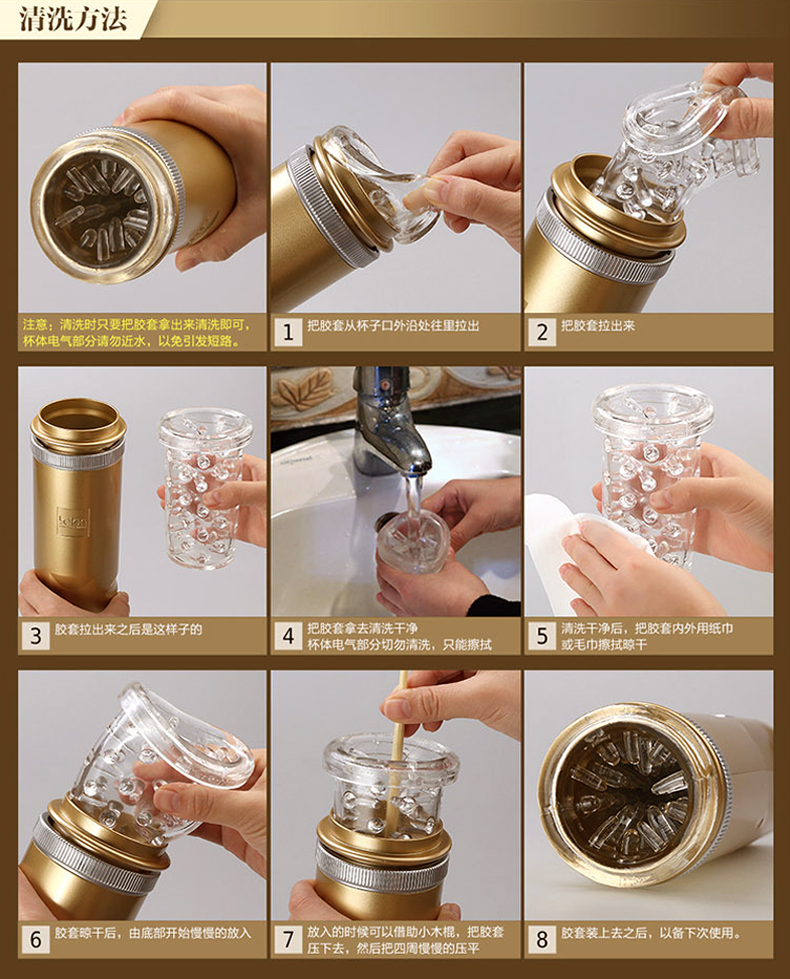 清洗方法

注意：清洗时只要把胶套拿出来清洗即可，杯体电气部分请勿近水，以免引发短路。

1 把胶套从杯子口外沿处往里拉出

2 把胶套拉出来

3 胶套拉出来之后是这样子的

4 把胶套拿去清洗干净
杯体电气部分切勿清洗，只能擦拭

5 清洗干净后，把胶套内外用纸巾或毛巾擦拭晾干

6 胶套晾干后，由底部开始慢慢的放入

7 放入的时候可以借助小木棍，把胶套压下去，然后把四周慢慢的压平

8 胶套装上去之后，以备下次使用。