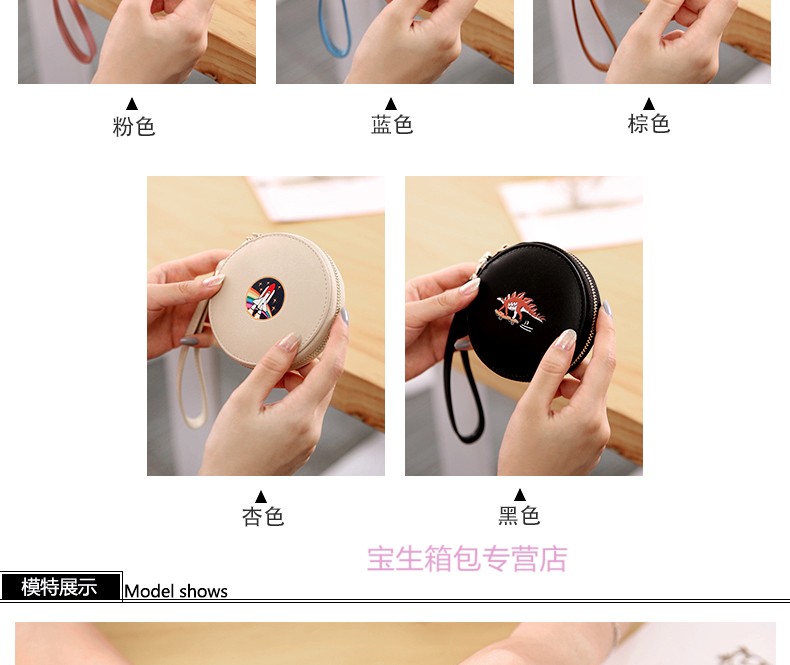 ▲
粉色

▲
蓝色

▲
棕色

▲
杏色

▲
黑色

宝生箱包专营店

模特展示 Model shows