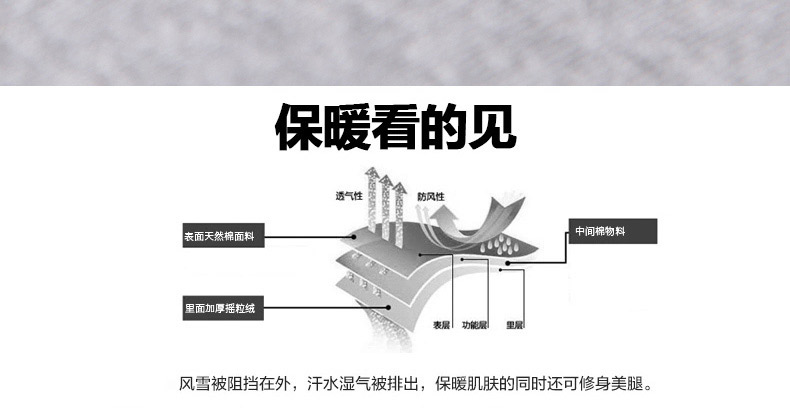 保暖看的见

透气性

防风性

表面天然棉面料

中间棉物料

里面加厚摇粒绒

表层

功能层

里层

风雪被阻挡在外，汗水湿气被排出，保暖肌肤的同时还可修身美腿。