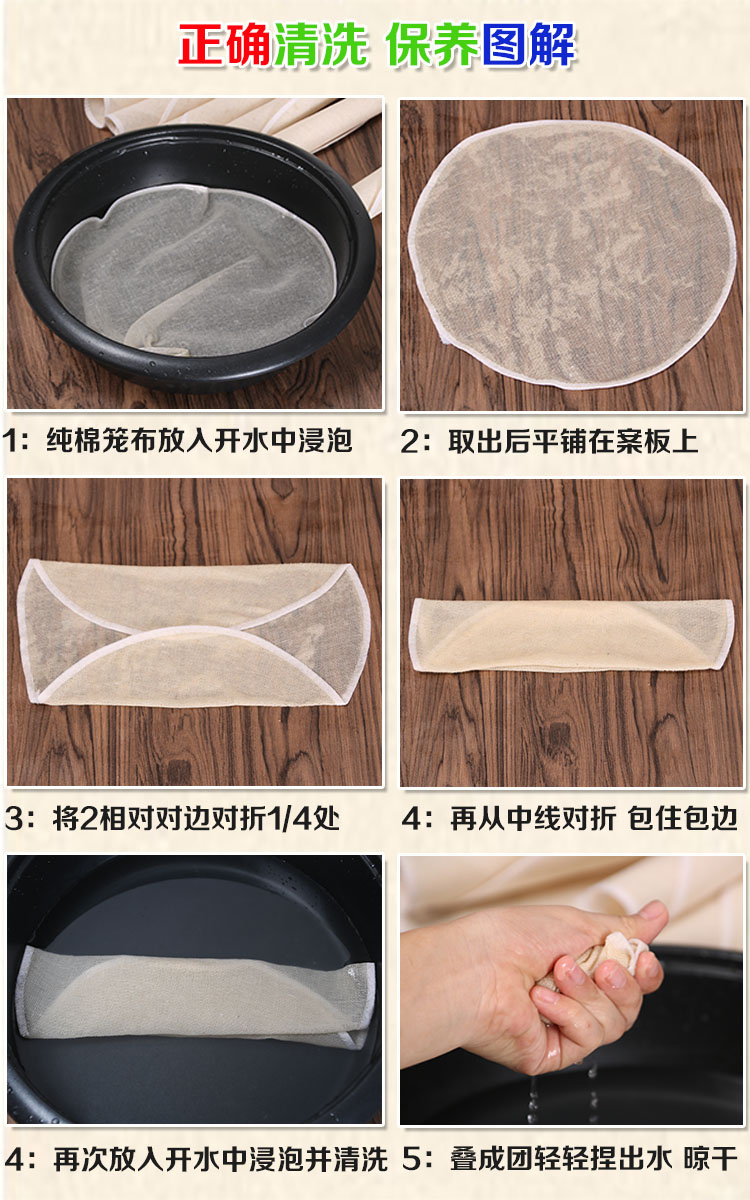 正确清洗 保养图解

1：纯棉笼布放入开水中浸泡

2：取出后平铺在案板上

3：将2相对对边对折1/4处

4：再从中线对折 包住包边

4：再次放入开水中浸泡并清洗

5：叠成团轻轻捏出水 晾干