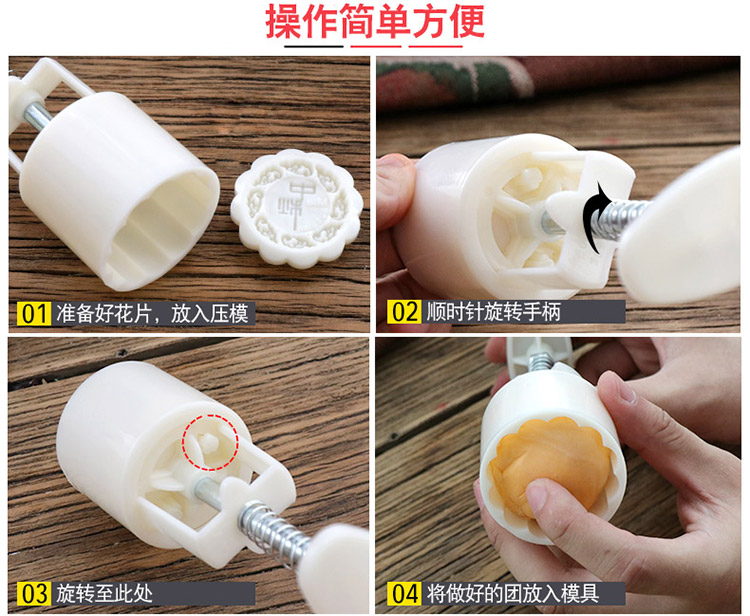 操作简单方便

01 准备好花片，放入压模

02 顺时针旋转手柄

03 旋转至此处

04 将做好的团放入模具