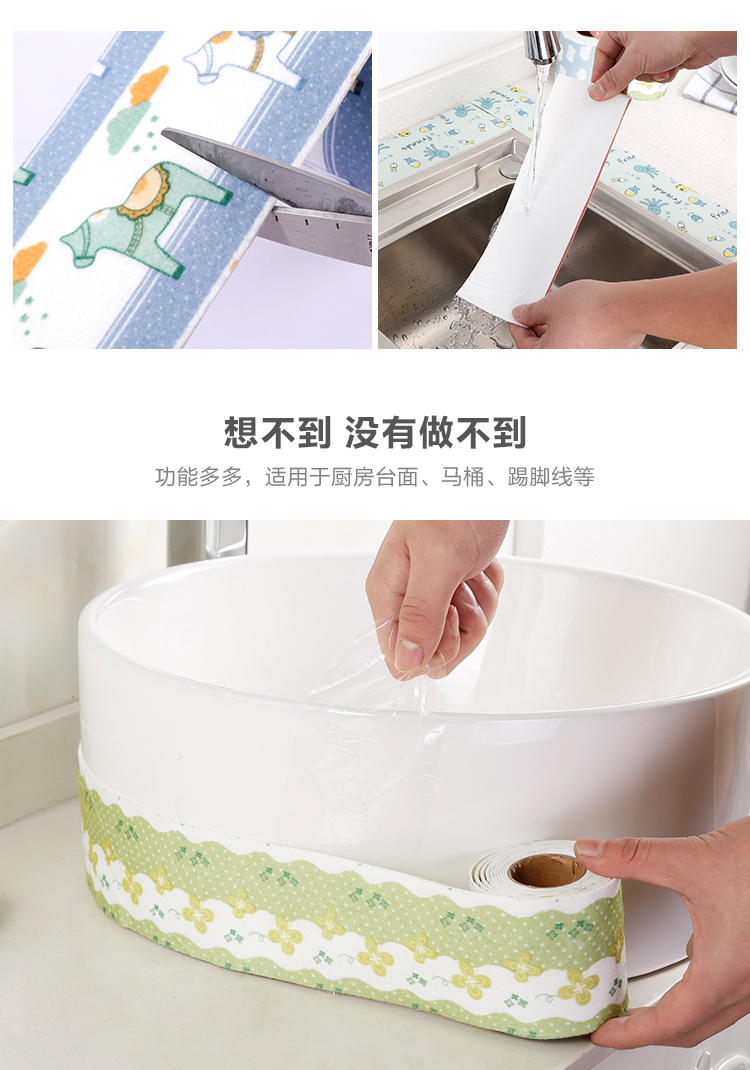 想不到 没有做不到

功能多多，适用于厨房台面、马桶、踢脚线等