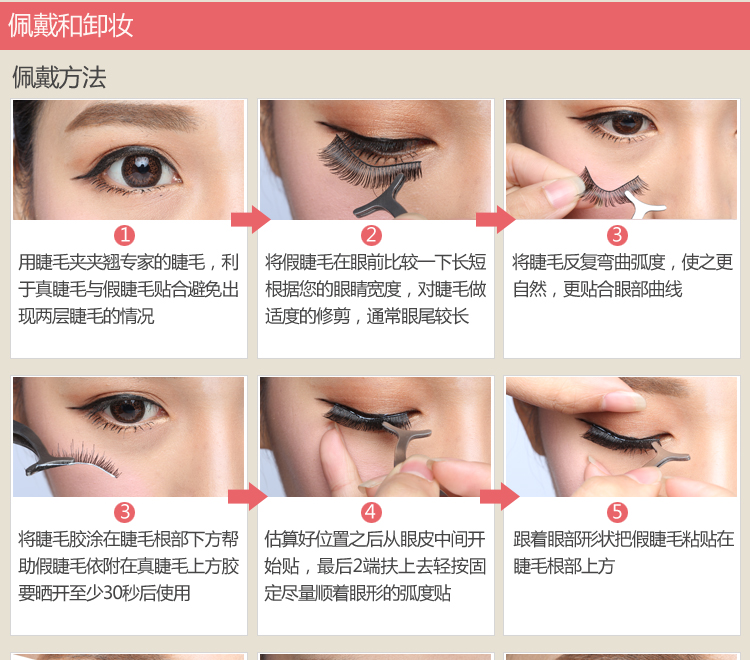 佩戴和卸妆

佩戴方法

1
用睫毛夹夹翘专家的睫毛，利于真睫毛与假睫毛贴合避免出现两层睫毛的情况

2
将假睫毛在眼前比较一下长短根据您的眼睛宽度，对睫毛做适度的修剪，通常眼尾较长

3
将睫毛反复弯曲弧度，使之更自然，更贴合眼部曲线

3
将睫毛胶涂在睫毛根部下方帮助假睫毛依附在真睫毛上方胶要晒开至少30秒后使用

4
估算好位置之后从眼皮中间开始贴，最后2端扶上去轻按固定尽量顺着眼形的弧度贴

5
跟着眼部形状把假睫毛粘贴在睫毛根部上方