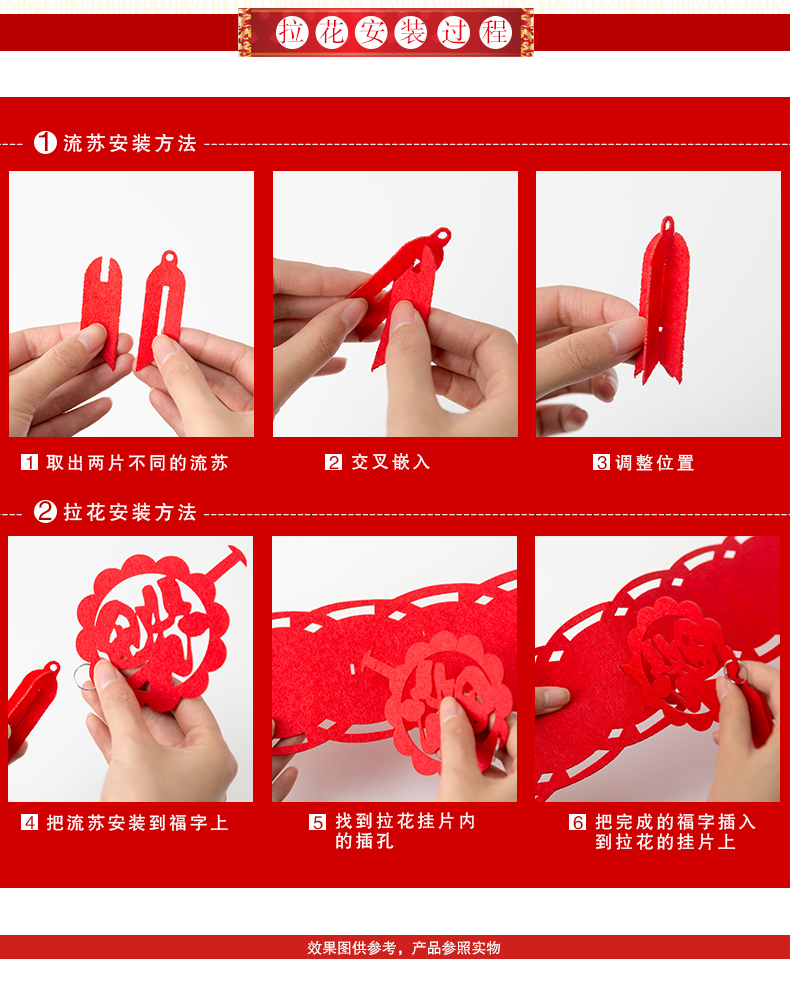 拉花安装过程

1 流苏安装方法

1 取出两片不同的流苏

2 交叉嵌入

3 调整位置

2 拉花安装方法

4 把流苏安装到福字上

5 找到拉花挂片内的插孔

6 把完成的福字插入到拉花的挂片上

效果图供参考，产品参照实物