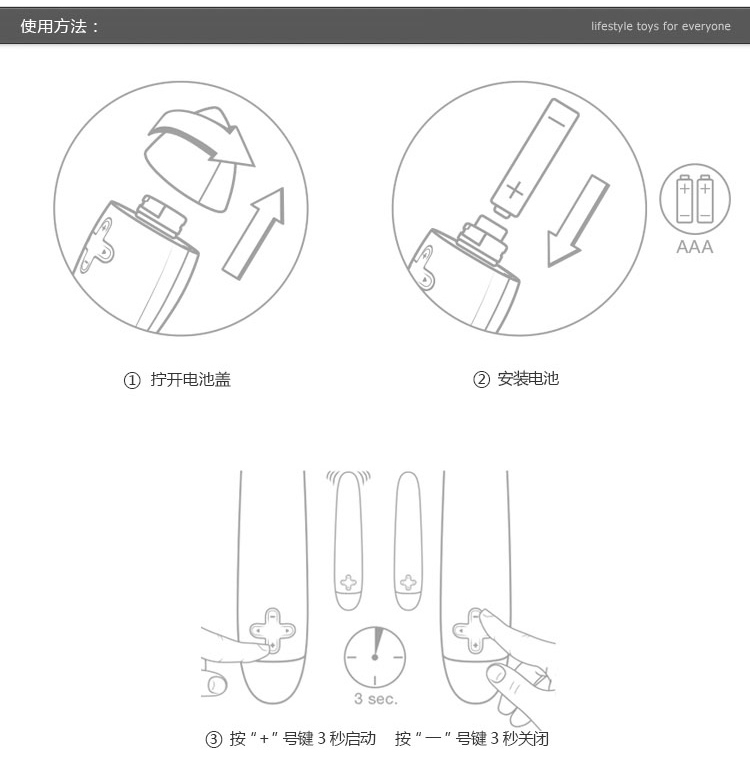 使用方法：

lifestyle toys for everyone

AAA

① 拧开电池盖

② 安装电池

3 sec.

③ 按“+”号键 3 秒启动　按“一”号键 3 秒关闭