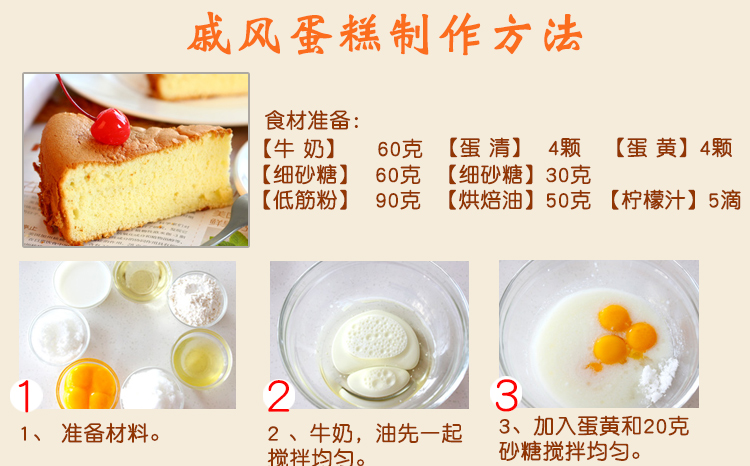 戚风蛋糕制作方法

食材准备：
【牛 奶】 60克 【蛋 清】 4颗 【蛋 黄】4颗
【细砂糖】 60克 【细砂糖】30克
【低筋粉】 90克 【烘焙油】50克 【柠檬汁】5滴

1

1、 准备材料。

2

2 、牛奶，油先一起搅拌均匀。

3

3、加入蛋黄和20克砂糖搅拌均匀。