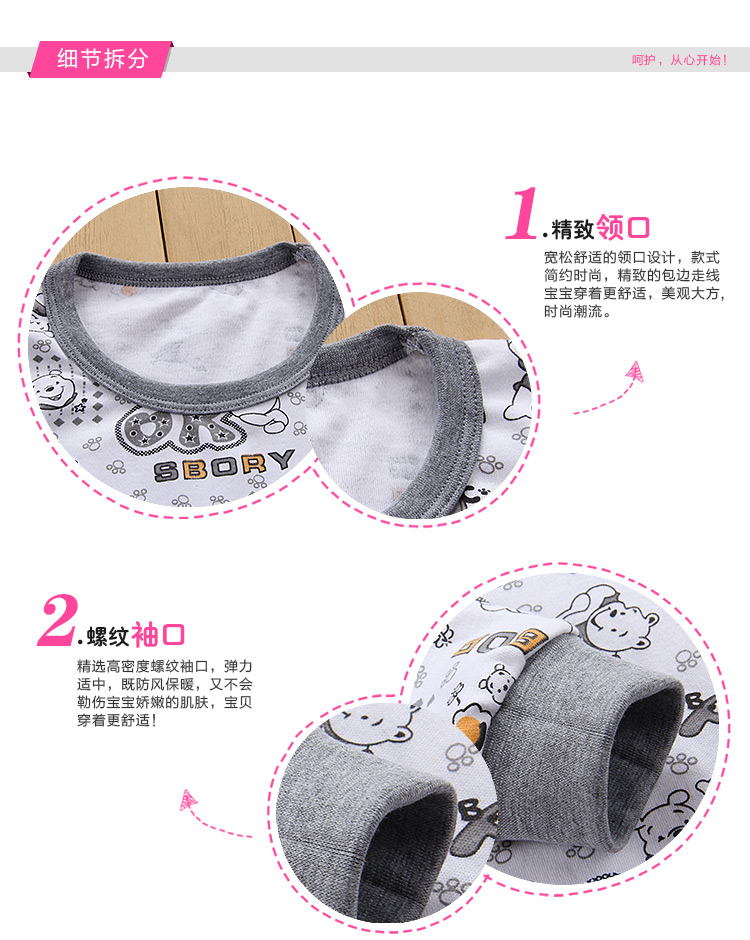 细节拆分

呵护，从心开始！

1.精致领口

宽松舒适的领口设计，款式简约时尚，精致的包边走线宝宝穿着更舒适，美观大方，时尚潮流。

SBORY

2.螺纹袖口

精选高密度螺纹袖口，弹力适中，既防风保暖，又不会勒伤宝宝娇嫩的肌肤，宝贝穿着更舒适！