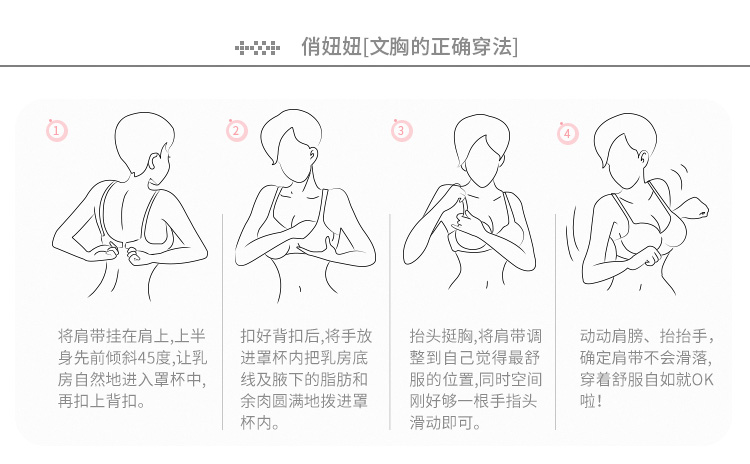 俏妞妞[文胸的正确穿法]

1

将肩带挂在肩上,上半身先前倾斜45度,让乳房自然地进入罩杯中,再扣上背扣。

2

扣好背扣后,将手放进罩杯内把乳房底线及腋下的脂肪和余肉圆满地拨进罩杯内。

3

抬头挺胸,将肩带调整到自己觉得最舒服的位置,同时空间刚好够一根手指头滑动即可。

4

动动肩膀、抬抬手,确定肩带不会滑落,穿着舒服自如就OK啦!