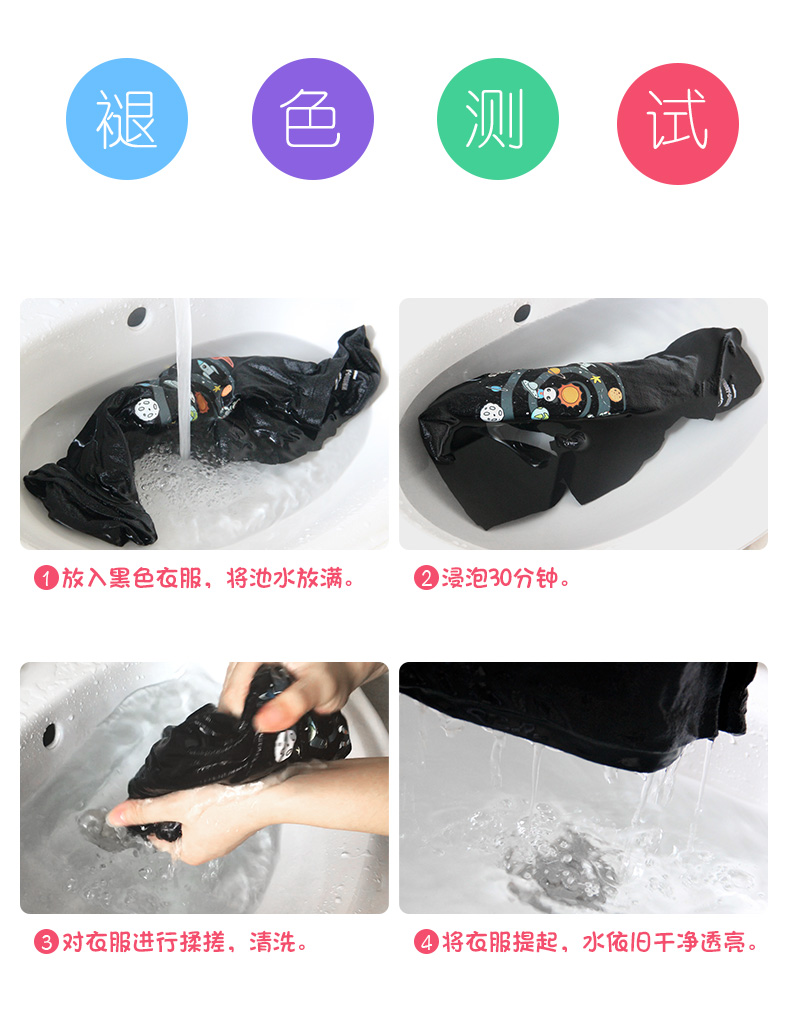 褪 色 测 试

1 放入黑色衣服，将池水放满。

2 浸泡30分钟。

3 对衣服进行揉搓，清洗。

4 将衣服提起，水依旧干净透亮。