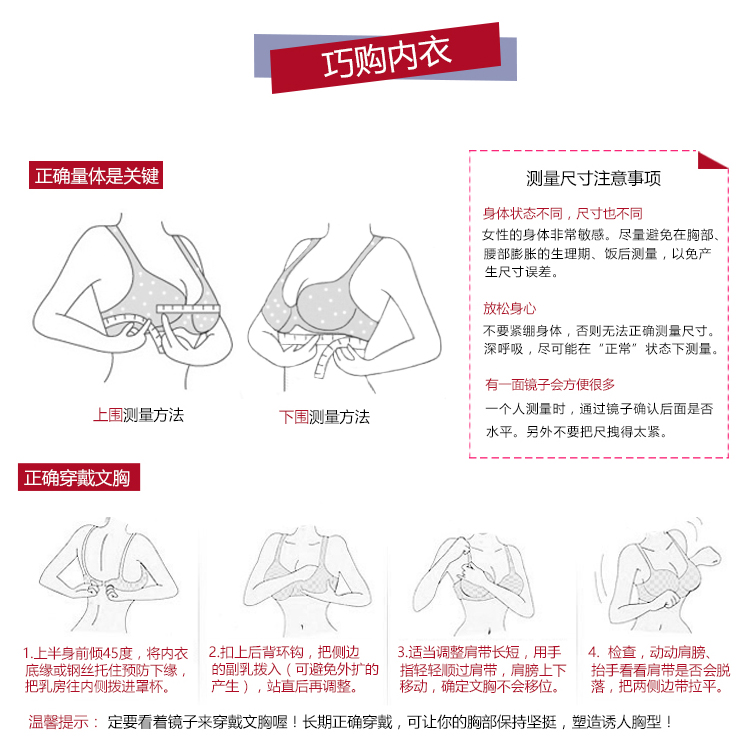 巧购内衣

正确量体是关键

上围测量方法

下围测量方法

测量尺寸注意事项

身体状态不同，尺寸也不同
女性的身体非常敏感。尽量避免在胸部、腰部膨胀的生理期、饭后测量，以免产生尺寸误差。

放松身心
不要紧绷身体，否则无法正确测量尺寸。深呼吸，尽可能在“正常”状态下测量。

有一面镜子会方便很多
一个人测量时，通过镜子确认后面是否水平。另外不要把尺拽得太紧。

正确穿戴文胸

1.上半身前倾45度，将内衣底缘或钢丝托住预防下缘，把乳房往内侧拨进罩杯。

2.扣上后背环钩，把侧边的副乳拨入（可避免外扩的产生），站直后再调整。

3.适当调整肩带长短，用手指轻轻顺过肩带，肩膀上下移动，确定文胸不会移位。

4. 检查，动动肩膀、抬手看看肩带是否会脱落，把两侧边带拉平。

温馨提示： 定要看着镜子来穿戴文胸喔！长期正确穿戴，可让你的胸部保持坚挺，塑造诱人胸型！