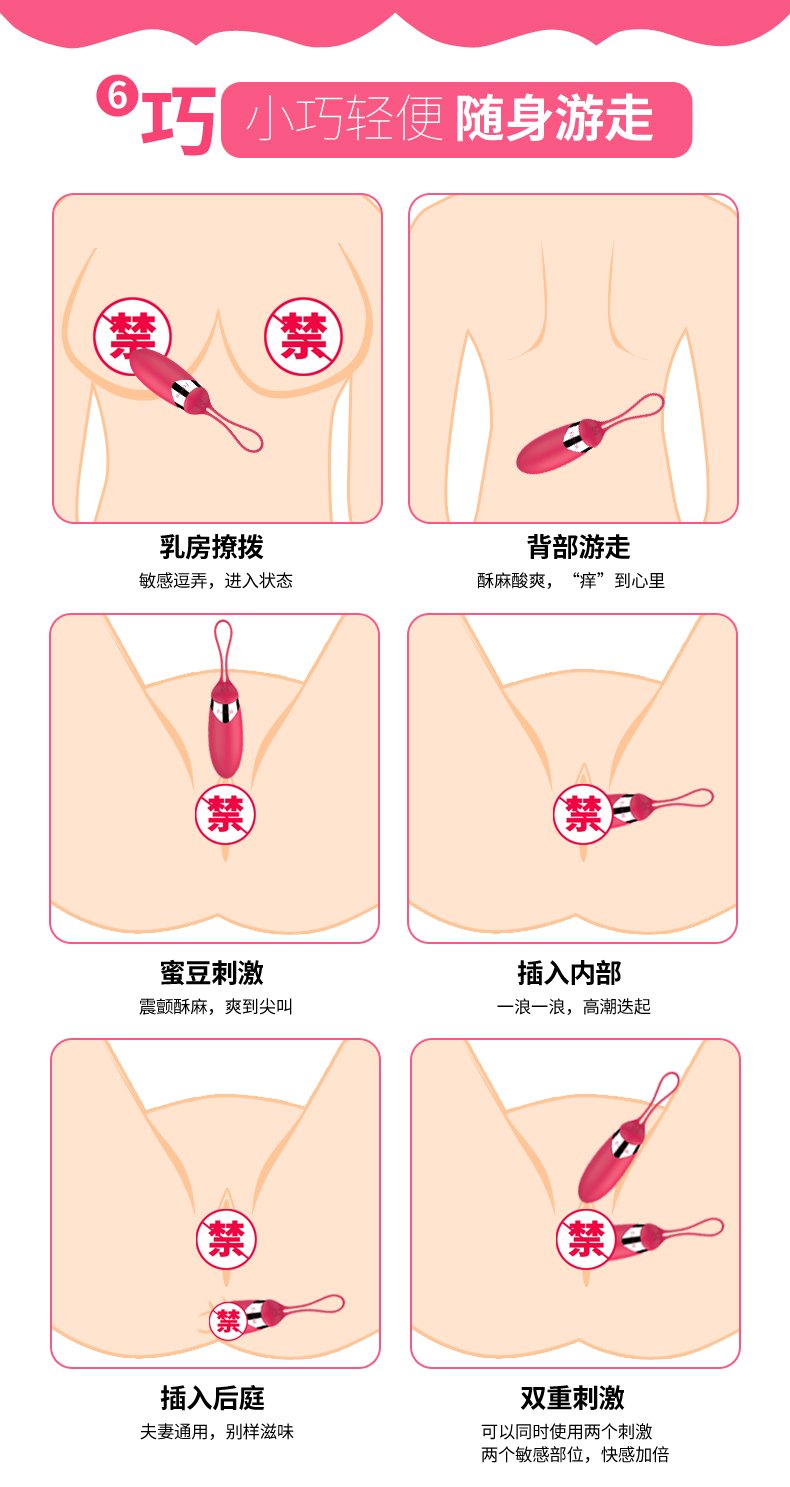 6 巧 小巧轻便 随身游走

禁 禁

乳房撩拨
敏感逗弄，进入状态

背部游走
酥麻酸爽，“痒”到心里

禁

蜜豆刺激
震颤酥麻，爽到尖叫

禁

插入内部
一浪一浪，高潮迭起

禁
禁

插入后庭
夫妻通用，别样滋味

禁

双重刺激
可以同时使用两个刺激
两个敏感部位，快感加倍