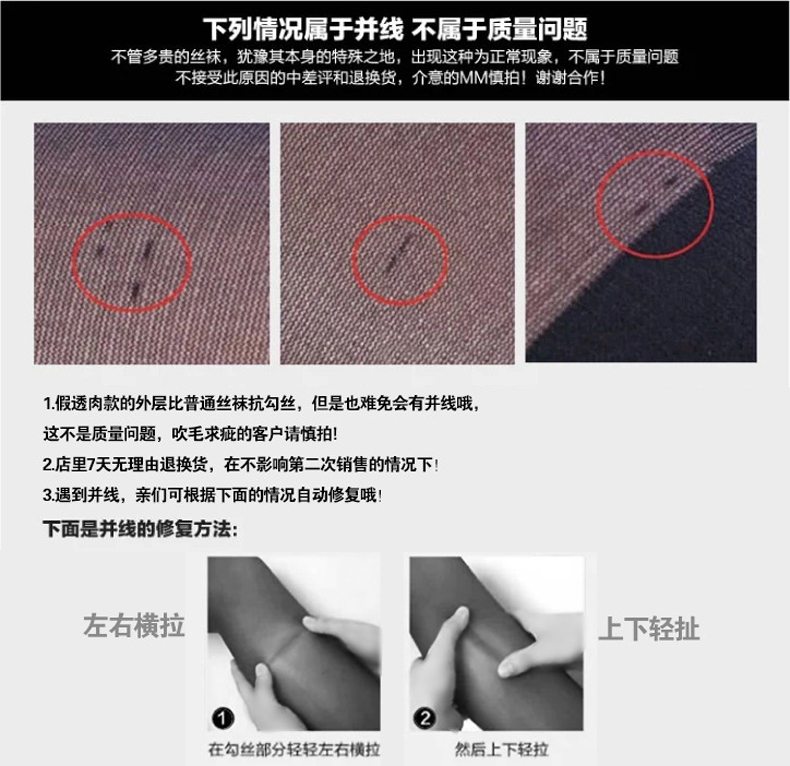 下列情况属于并线 不属于质量问题

不管多贵的丝袜，犹豫其本身的特殊之地，出现这种为正常现象，不属于质量问题
不接受此原因的中差评和退换货，介意的MM慎拍！谢谢合作！

1.假透肉款的外层比普通丝袜抗勾丝，但是也难免会有并线哦，
这不是质量问题，吹毛求疵的客户请慎拍！

2.店里7天无理由退换货，在不影响第二次销售的情况下！

3.遇到并线，亲们可根据下面的情况自动修复哦！

下面是并线的修复方法：

左右横拉

1

在勾丝部分轻轻左右横拉

2

然后上下轻拉

上下轻扯