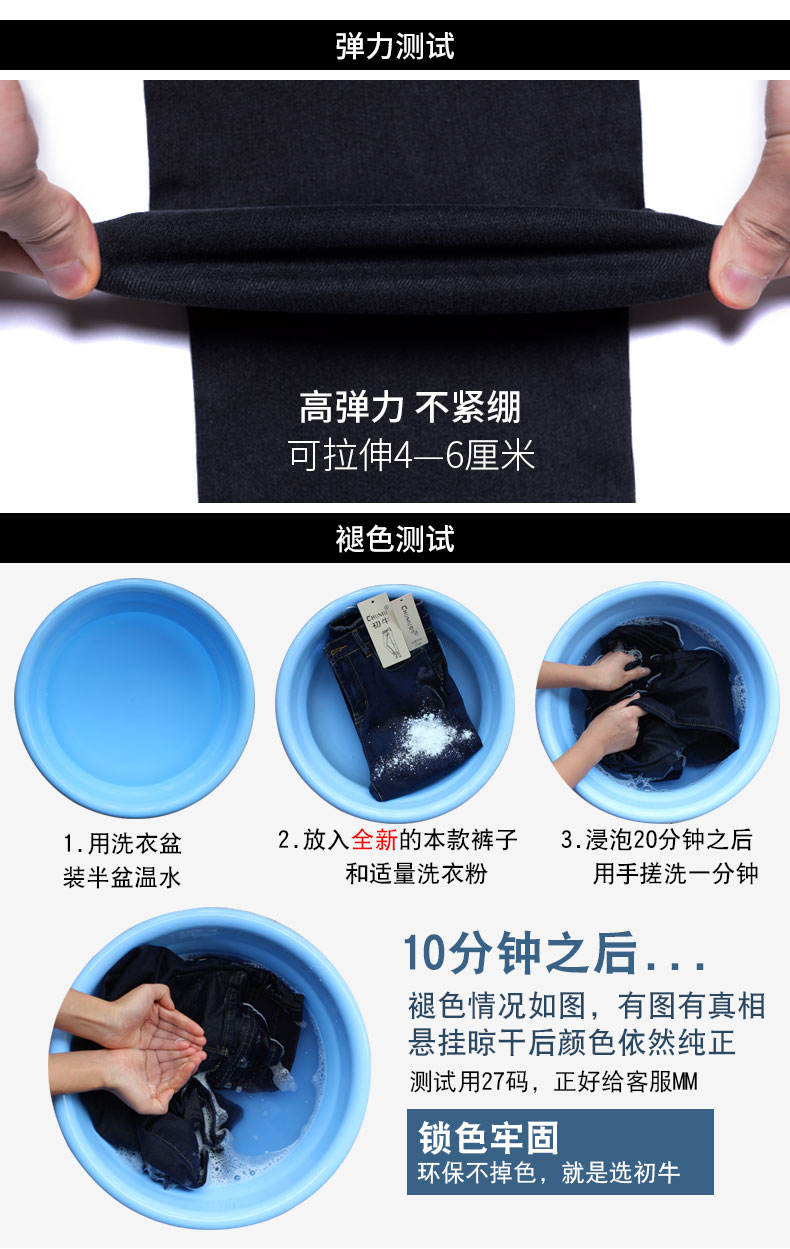 弹力测试

高弹力 不紧绷
可拉伸4—6厘米

褪色测试

初牛
初牛

1.用洗衣盆
装半盆温水

2.放入全新的本款裤子
和适量洗衣粉

3.浸泡20分钟之后
用手搓洗一分钟

10分钟之后...

褪色情况如图，有图有真相
悬挂晾干后颜色依然纯正
测试用27码，正好给客服MM

锁色牢固
环保不掉色，就是选初牛