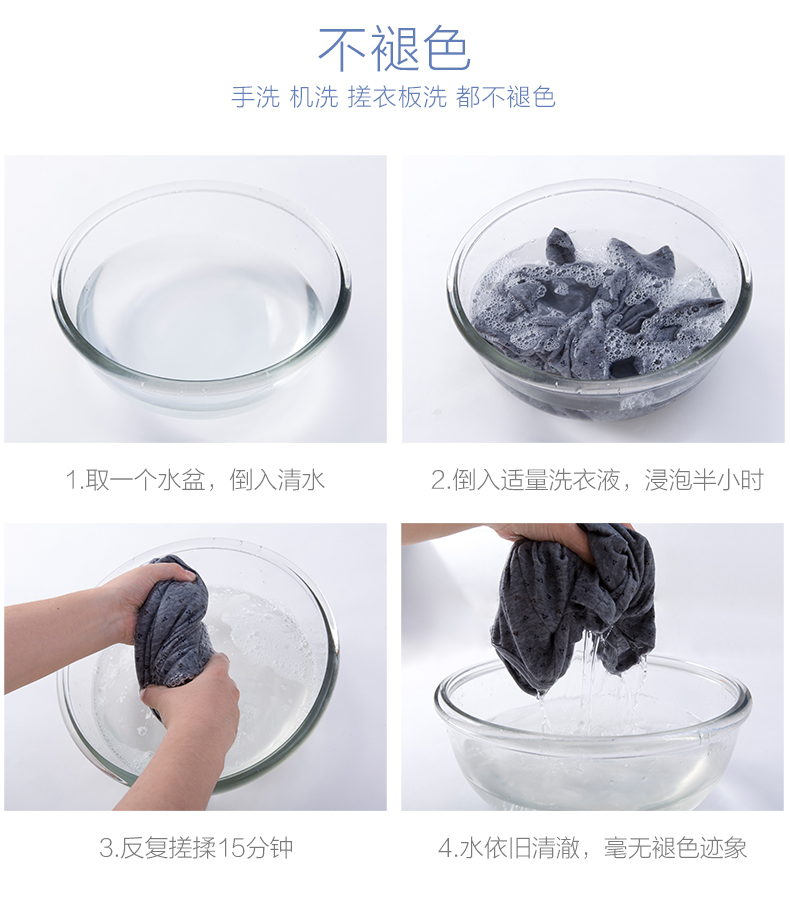 不褪色

手洗 机洗 搓衣板洗 都不褪色

1.取一个水盆，倒入清水

2.倒入适量洗衣液，浸泡半小时

3.反复搓揉15分钟

4.水依旧清澈，毫无褪色迹象