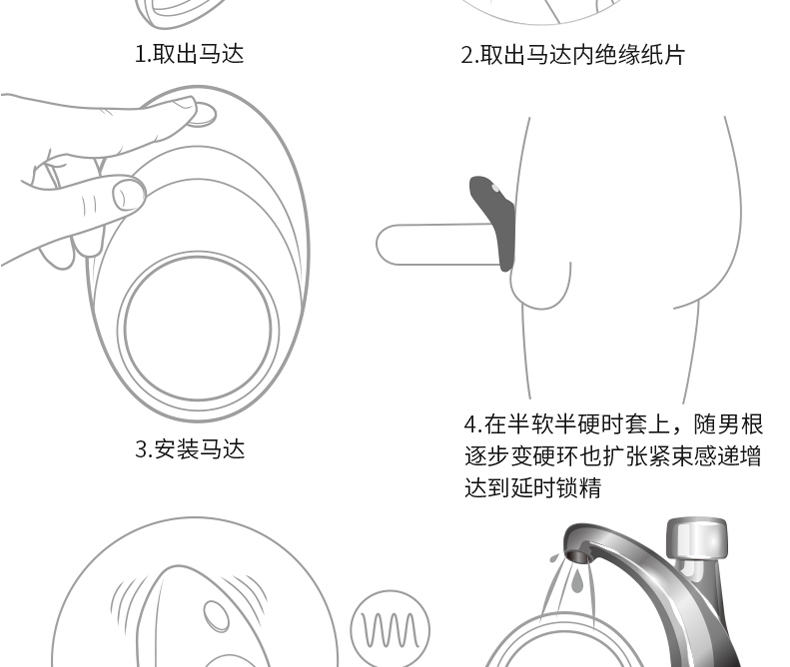 1.取出马达

2.取出马达内绝缘纸片

3.安装马达

4.在半软半硬时套上，随男根逐步变硬环也扩张紧束感递增达到延时锁精