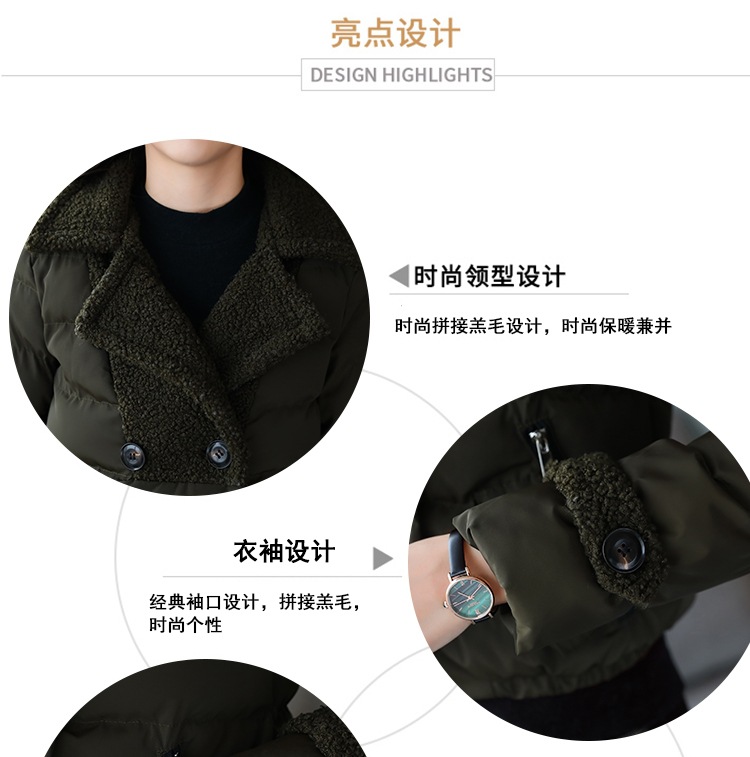 亮点设计

DESIGN HIGHLIGHTS

时尚领型设计

时尚拼接羔毛设计，时尚保暖兼并

衣袖设计

经典袖口设计，拼接羔毛，时尚个性