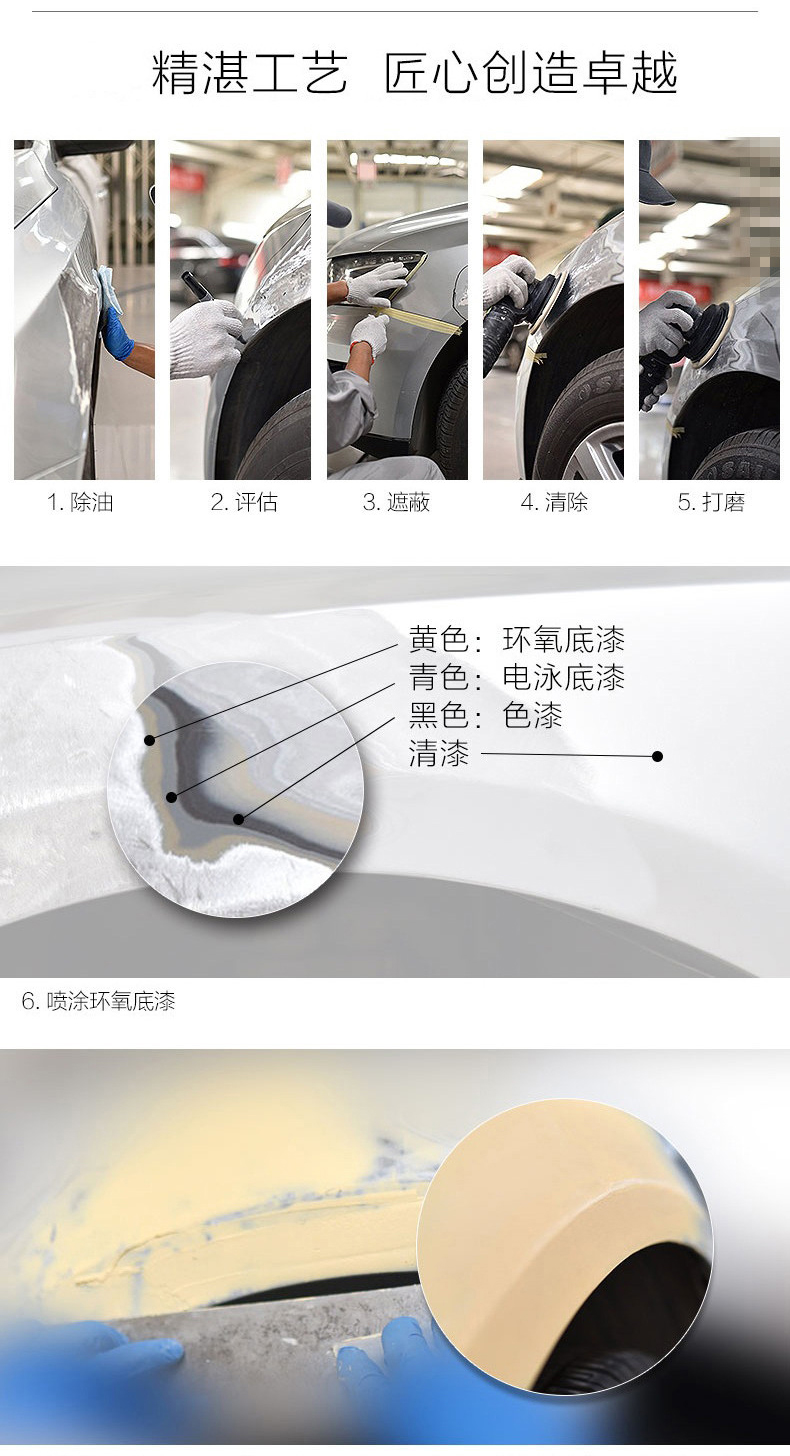 精湛工艺 匠心创造卓越

1. 除油

2. 评估

3. 遮蔽

4. 清除

5. 打磨

黄色：环氧底漆
青色：电泳底漆
黑色：色漆
清漆

6. 喷涂环氧底漆