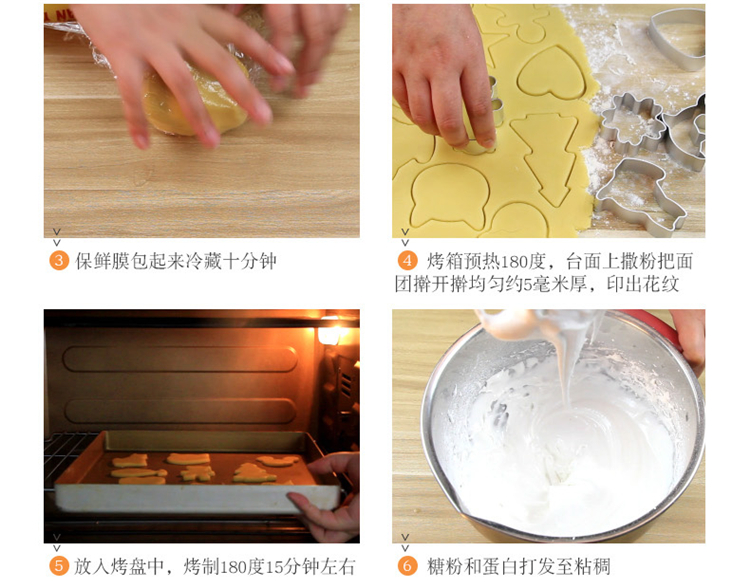 3 保鲜膜包起来冷藏十分钟

4 烤箱预热180度，台面上撒粉把面团擀开擀均匀约5毫米厚，印出花纹

5 放入烤盘中，烤制180度15分钟左右

6 糖粉和蛋白打发至粘稠