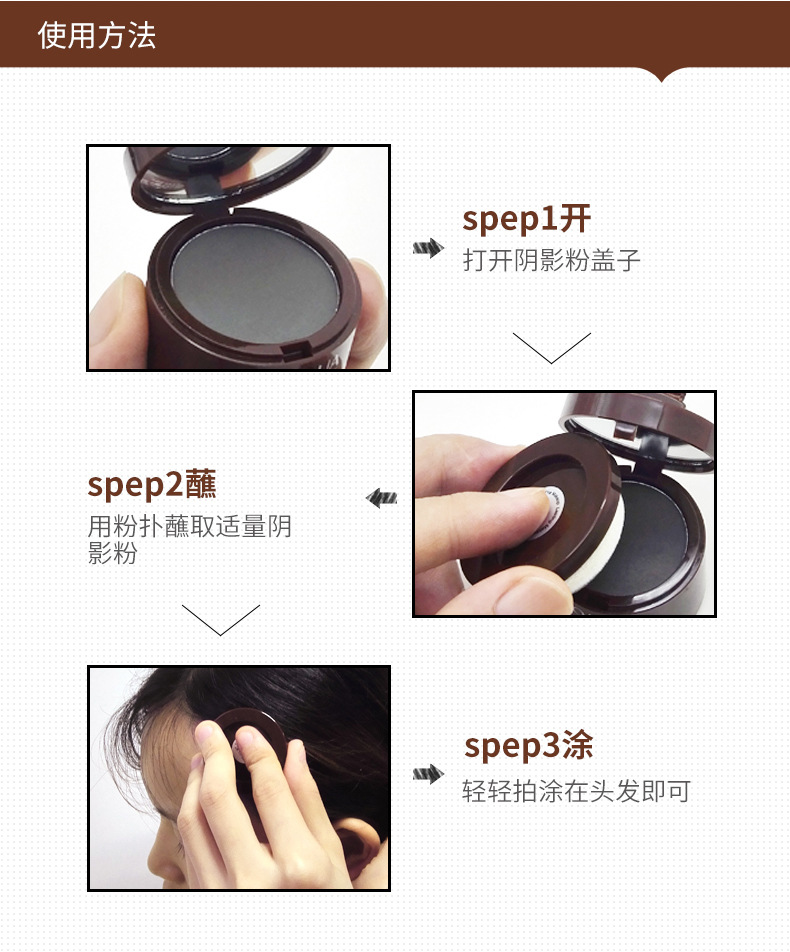 使用方法

spep1开
打开阴影粉盖子

spep2蘸
用粉扑蘸取适量阴影粉

spep3涂
轻轻拍涂在头发即可