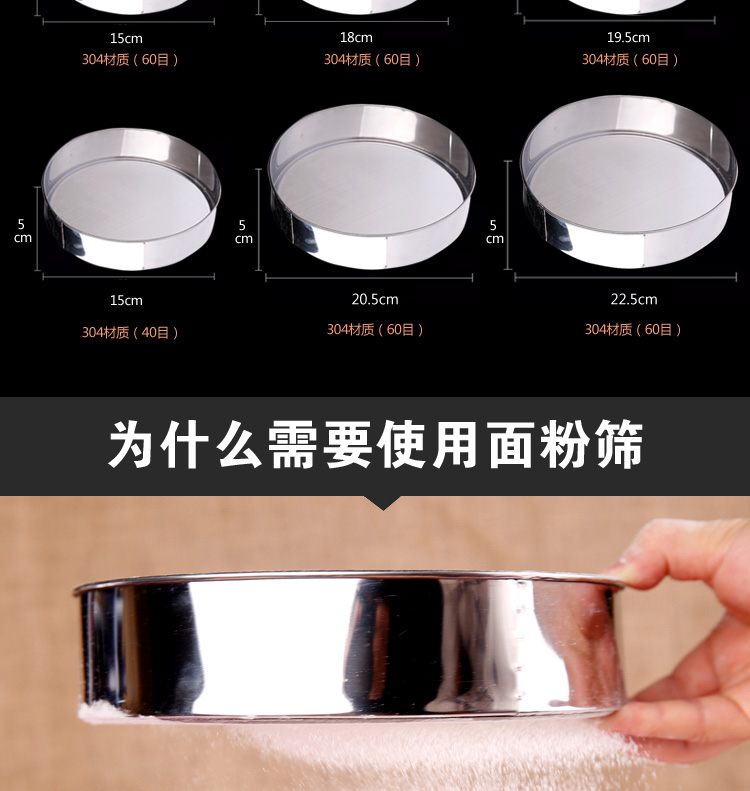 15cm
304材质（60目）

18cm
304材质（60目）

19.5cm
304材质（60目）

5 cm
15cm
304材质（40目）

5 cm
20.5cm
304材质（60目）

5 cm
22.5cm
304材质（60目）

为什么需要使用面粉筛