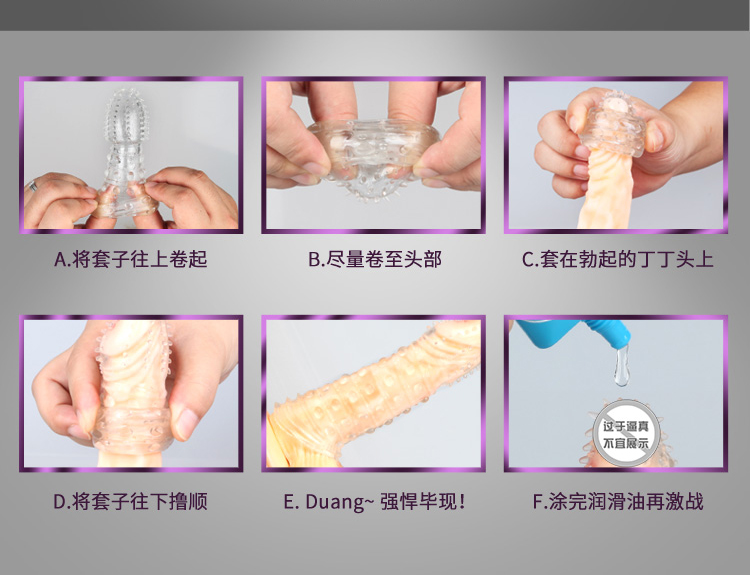 A.将套子往上卷起

B.尽量卷至头部

C.套在勃起的丁丁头上

D.将套子往下撸顺

E. Duang~ 强悍毕现!

过于逼真
不宜展示

F.涂完润滑油再激战